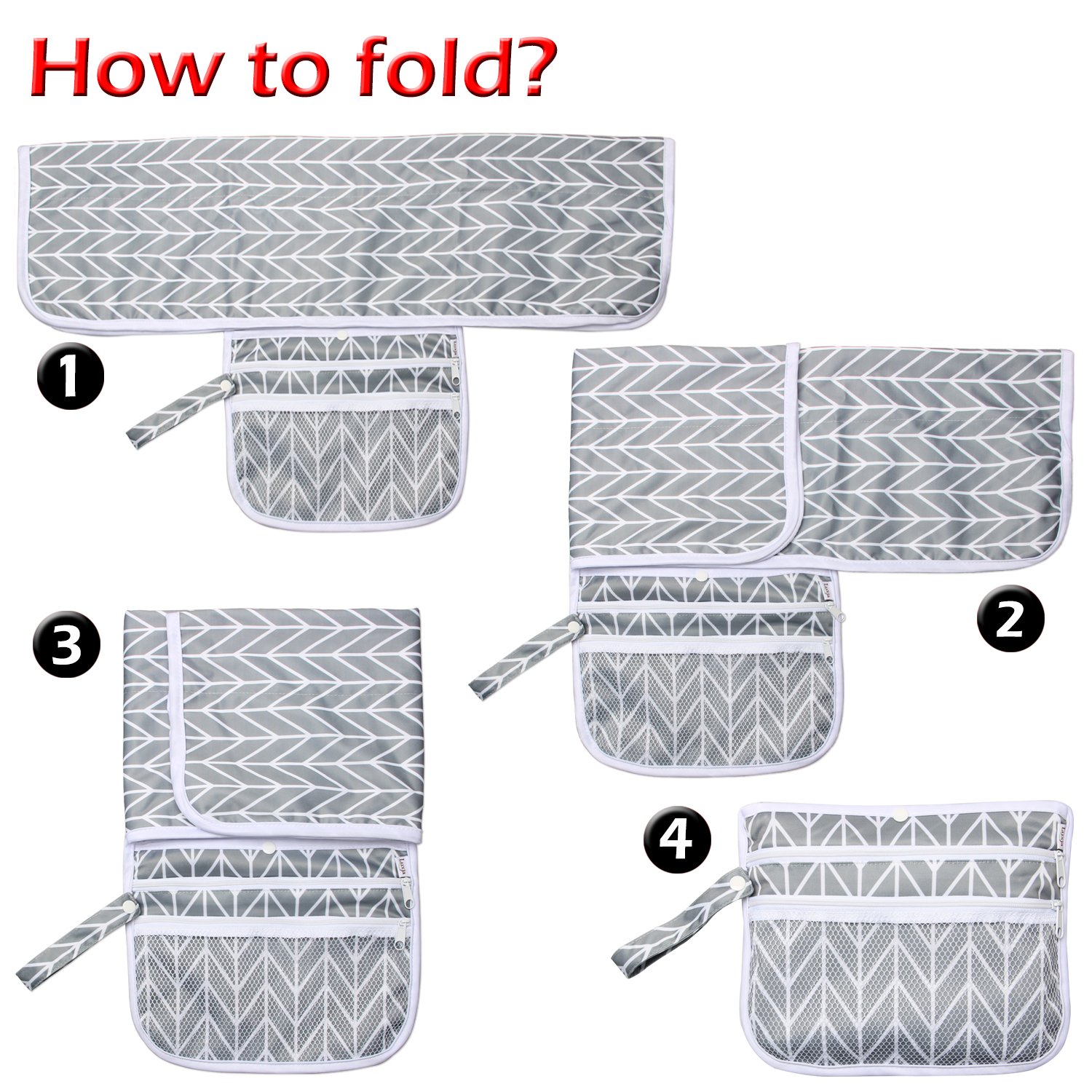 How to fold?

1

2

3

4