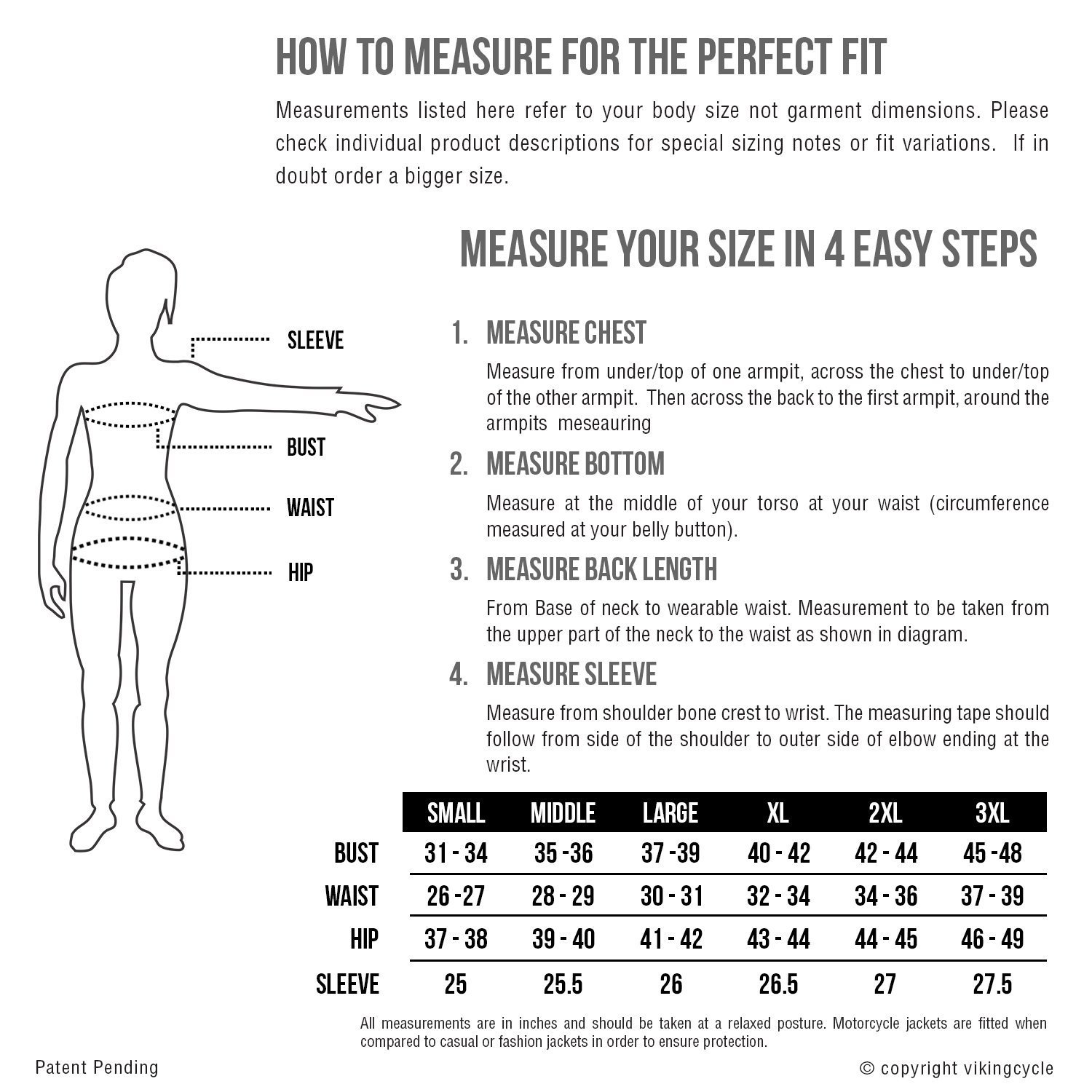 HOW TO MEASURE FOR THE PERFECT FIT

Measurements listed here refer to your body size not garment dimensions. Please check individual product descriptions for special sizing notes or fit variations. If in doubt order a bigger size.

MEASURE YOUR SIZE IN 4 EASY STEPS

SLEEVE

BUST

WAIST

HIP

1. MEASURE CHEST

Measure from under/top of one armpit, across the chest to under/top of the other armpit. Then across the back to the first armpit, around the armpits meseauring

2. MEASURE BOTTOM

Measure at the middle of your torso at your waist (circumference measured at your belly button).

3. MEASURE BACK LENGTH

From Base of neck to wearable waist. Measurement to be taken from the upper part of the neck to the waist as shown in diagram.

4. MEASURE SLEEVE

Measure from shoulder bone crest to wrist. The measuring tape should follow from side of the shoulder to outer side of elbow ending at the wrist.

| | SMALL | MIDDLE | LARGE | XL | 2XL | 3XL |
|---|---|---|---|---|---|---|
| BUST | 31 - 34 | 35 -36 | 37 -39 | 40 - 42 | 42 - 44 | 45 -48 |
| WAIST | 26 -27 | 28 - 29 | 30 - 31 | 32 - 34 | 34 - 36 | 37 - 39 |
| HIP | 37 - 38 | 39 - 40 | 41 - 42 | 43 - 44 | 44 - 45 | 46 - 49 |
| SLEEVE | 25 | 25.5 | 26 | 26.5 | 27 | 27.5 |

All measurements are in inches and should be taken at a relaxed posture. Motorcycle jackets are fitted when compared to casual or fashion jackets in order to ensure protection.

Patent Pending

© copyright vikingcycle