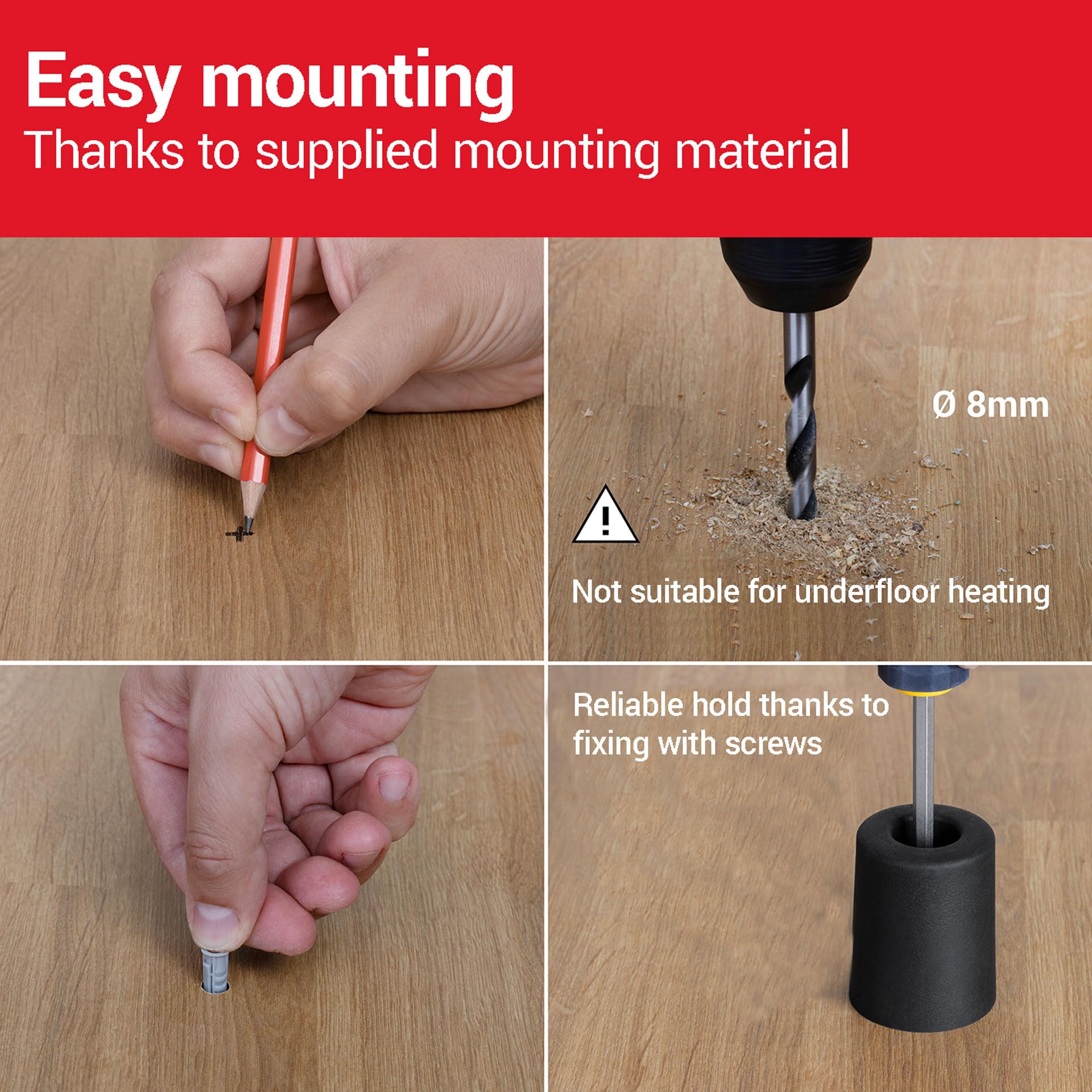 Easy mounting
Thanks to supplied mounting material

Ø 8mm

Not suitable for underfloor heating

Reliable hold thanks to fixing with screws