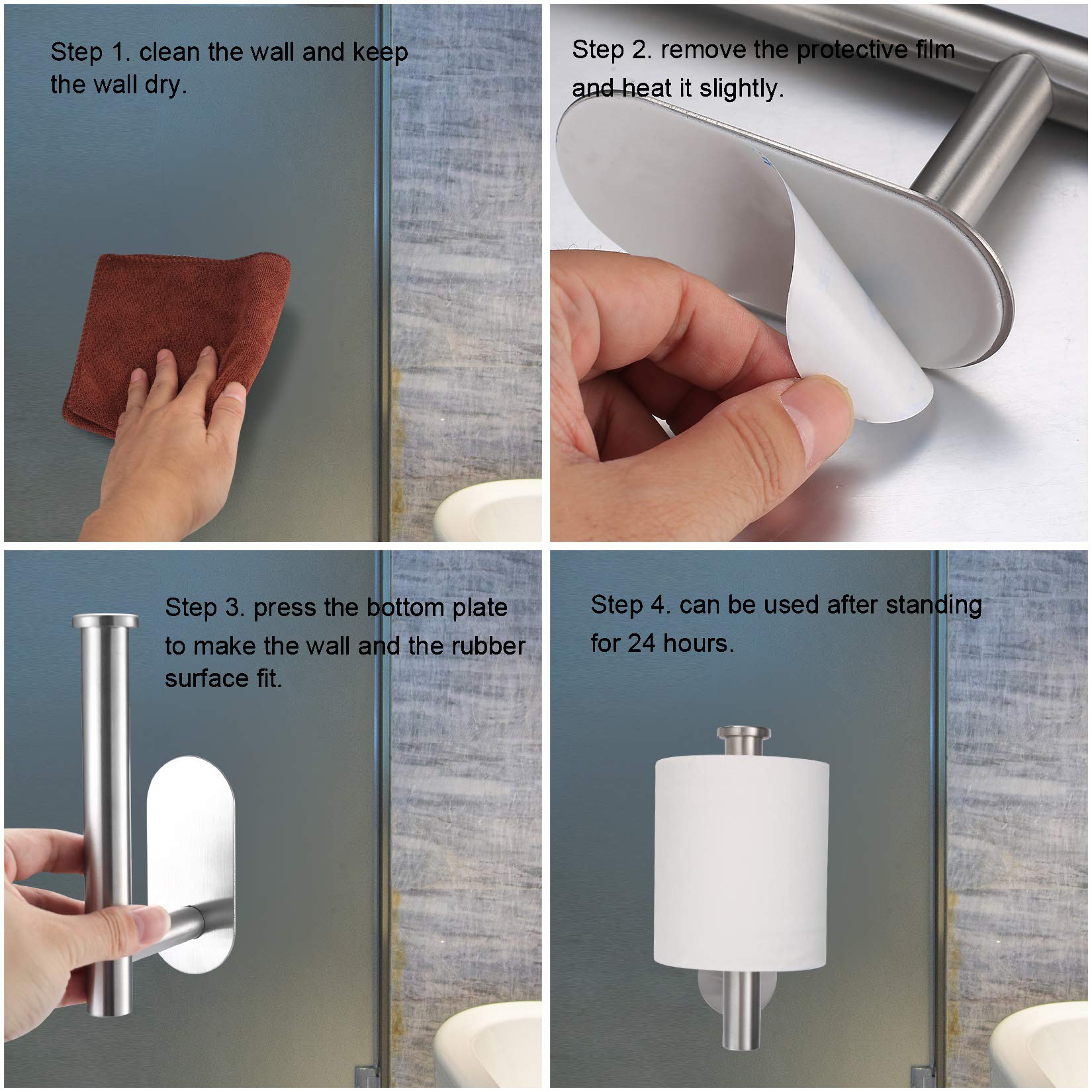 Step 1. clean the wall and keep the wall dry.

Step 2. remove the protective film and heat it slightly.

Step 3. press the bottom plate to make the wall and the rubber surface fit.

Step 4. can be used after standing for 24 hours.