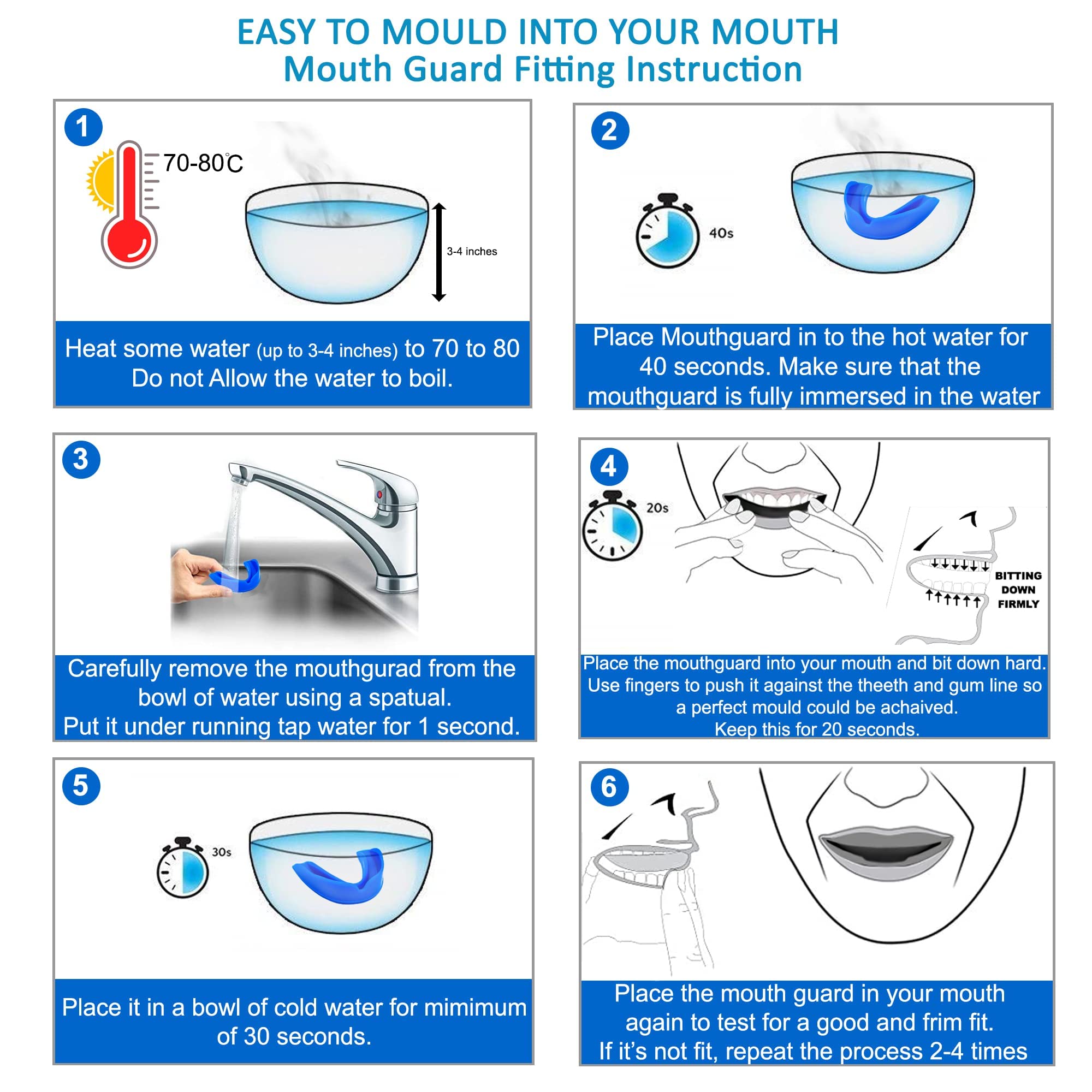 EASY TO MOULD INTO YOUR MOUTH
Mouth Guard Fitting Instruction

1

70-80℃

3-4 inches

Heat some water (up to 3-4 inches) to 70 to 80
Do not Allow the water to boil.

2

40s

Place Mouthguard in to the hot water for 40 seconds. Make sure that the mouthguard is fully immersed in the water

3

Carefully remove the mouthgurad from the bowl of water using a spatual.
Put it under running tap water for 1 second.

4

20s

BITTING DOWN FIRMLY

Place the mouthguard into your mouth and bit down hard. Use fingers to push it against the theeth and gum line so a perfect mould could be achaived.
Keep this for 20 seconds.

5

30s

Place it in a bowl of cold water for mimimum of 30 seconds.

6

Place the mouth guard in your mouth again to test for a good and frim fit.
If it's not fit, repeat the process 2-4 times