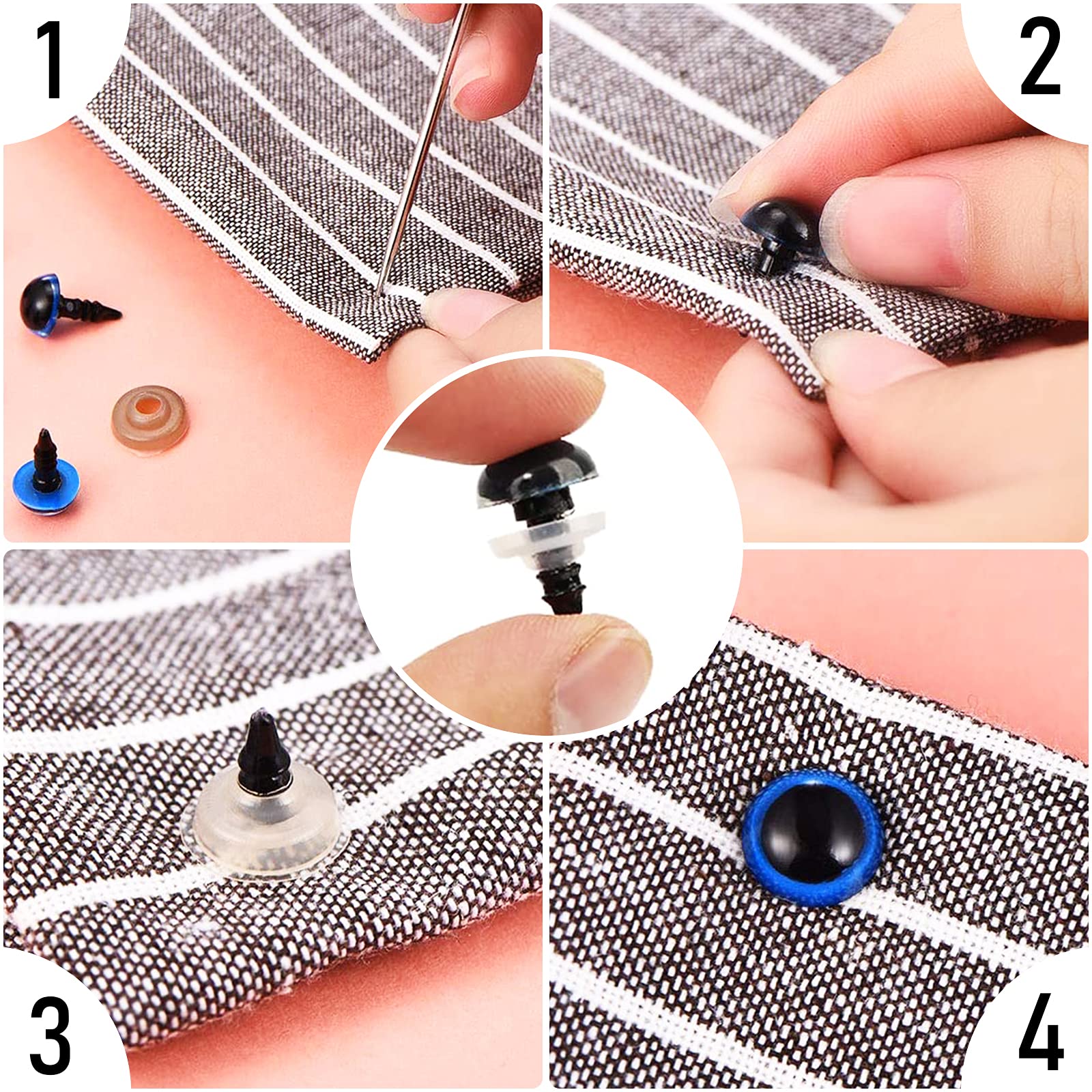 1

2

3

4