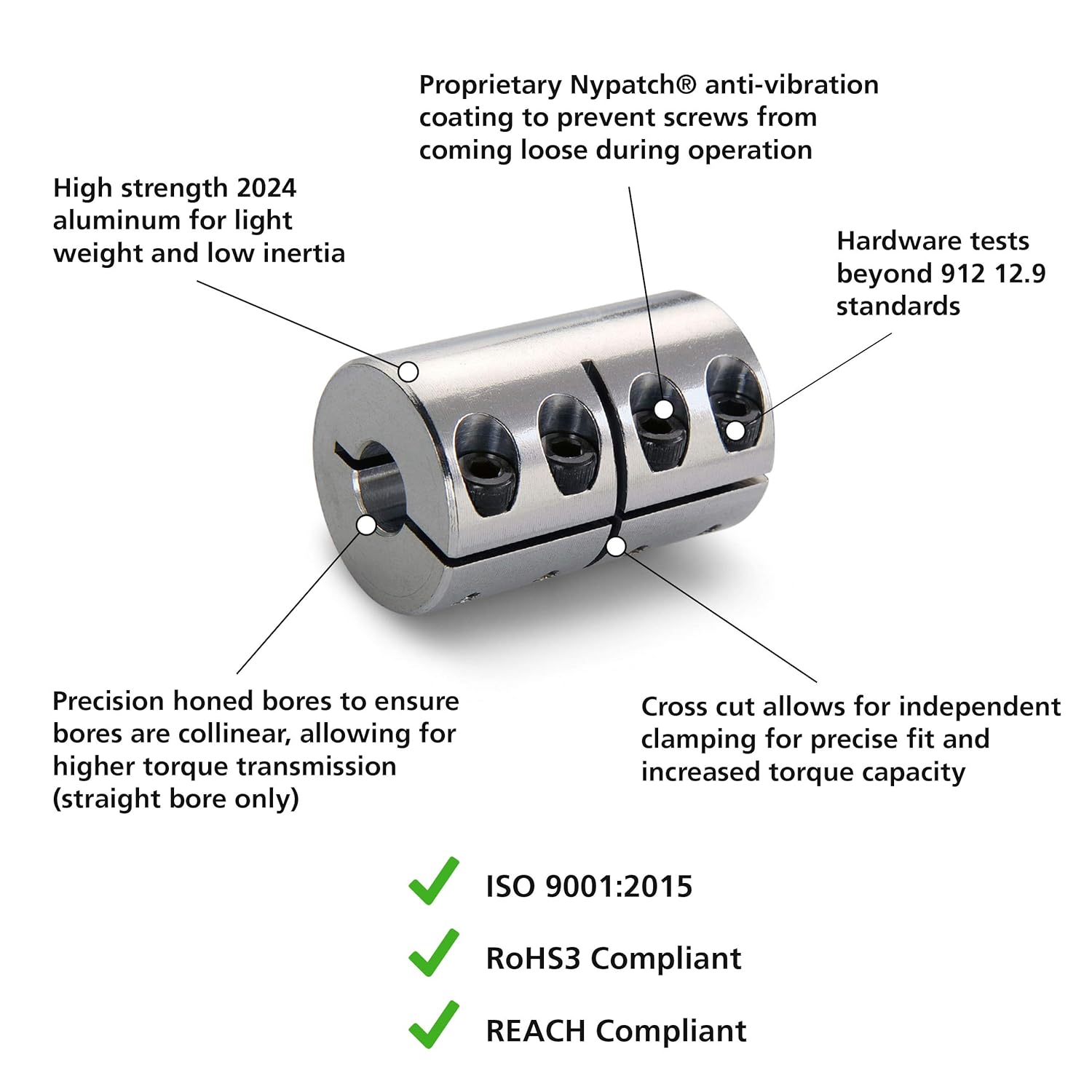 Proprietary Nypatch® anti-vibration coating to prevent screws from coming loose during operation

High strength 2024 aluminum for light weight and low inertia

Hardware tests beyond 912 12.9 standards

Precision honed bores to ensure bores are collinear, allowing for higher torque transmission (straight bore only)

Cross cut allows for independent clamping for precise fit and increased torque capacity

ISO 9001:2015

RoHS3 Compliant

REACH Compliant