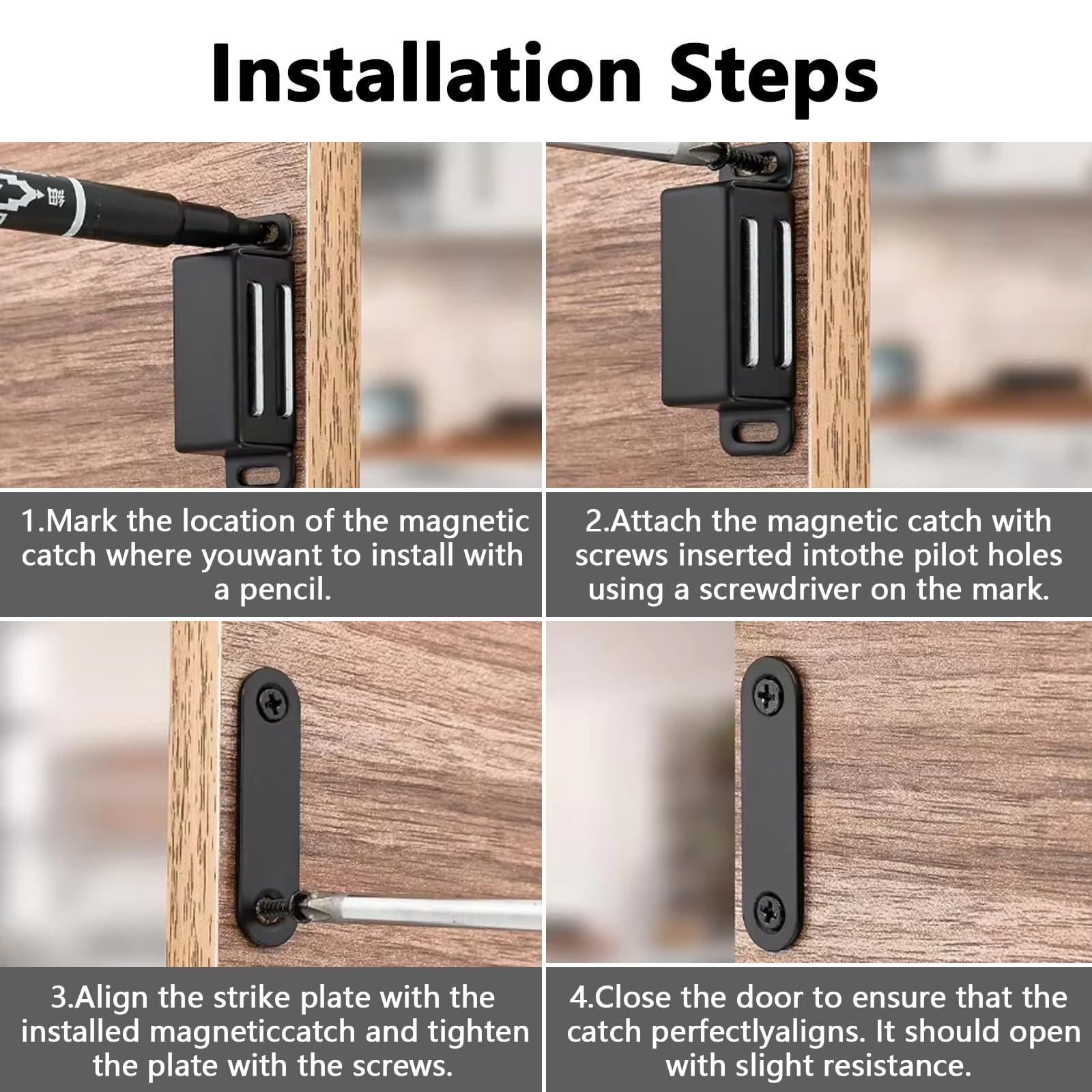 Installation Steps

1.Mark the location of the magnetic catch where youwant to install with a pencil.

2.Attach the magnetic catch with screws inserted intothe pilot holes using a screwdriver on the mark.

3.Align the strike plate with the installed magneticcatch and tighten the plate with the screws.

4.Close the door to ensure that the catch perfectlyaligns. It should open with slight resistance.