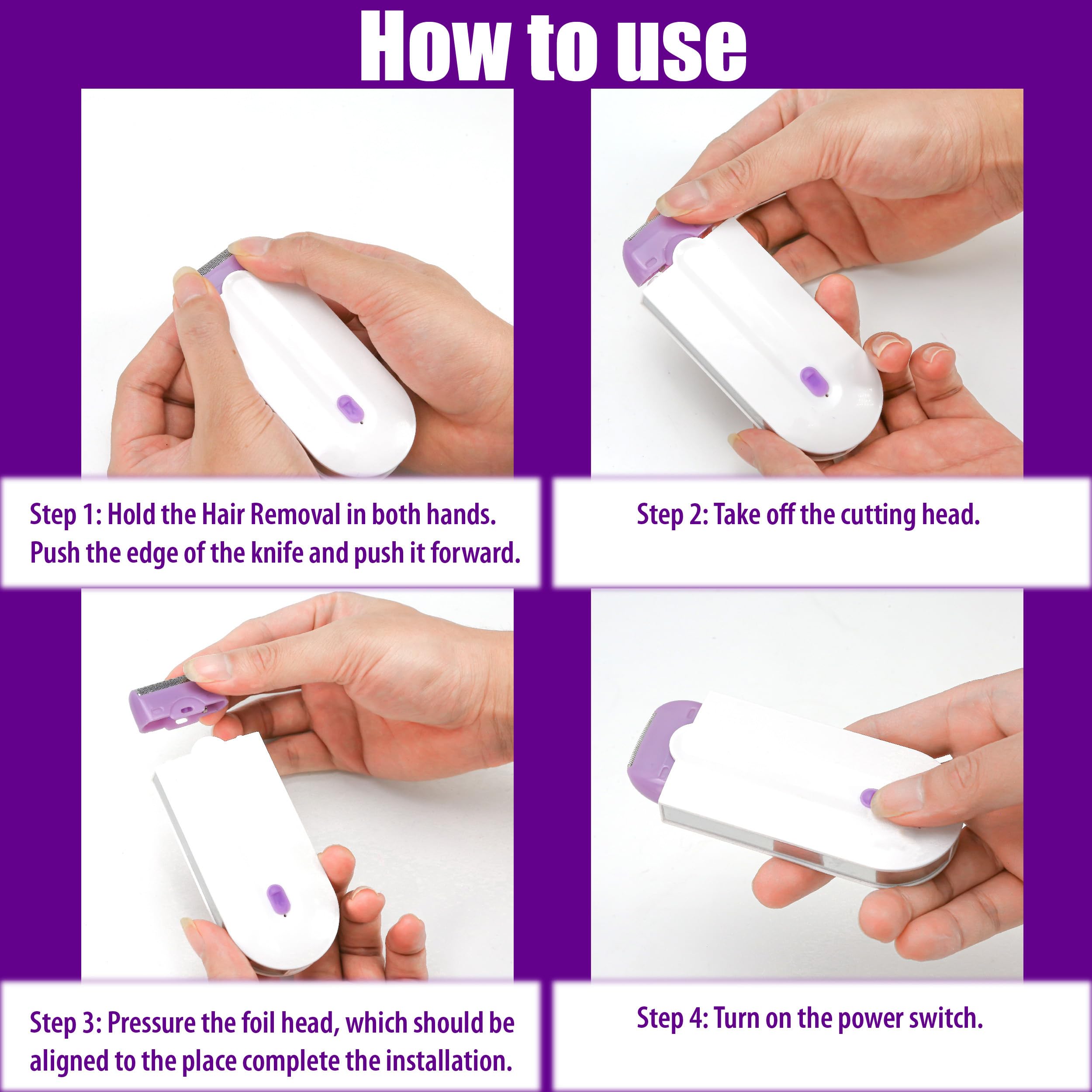 How to use

Step 1: Hold the Hair Removal in both hands. Push the edge of the knife and push it forward.

Step 2: Take off the cutting head.

Step 3: Pressure the foil head, which should be aligned to the place complete the installation.

Step 4: Turn on the power switch.