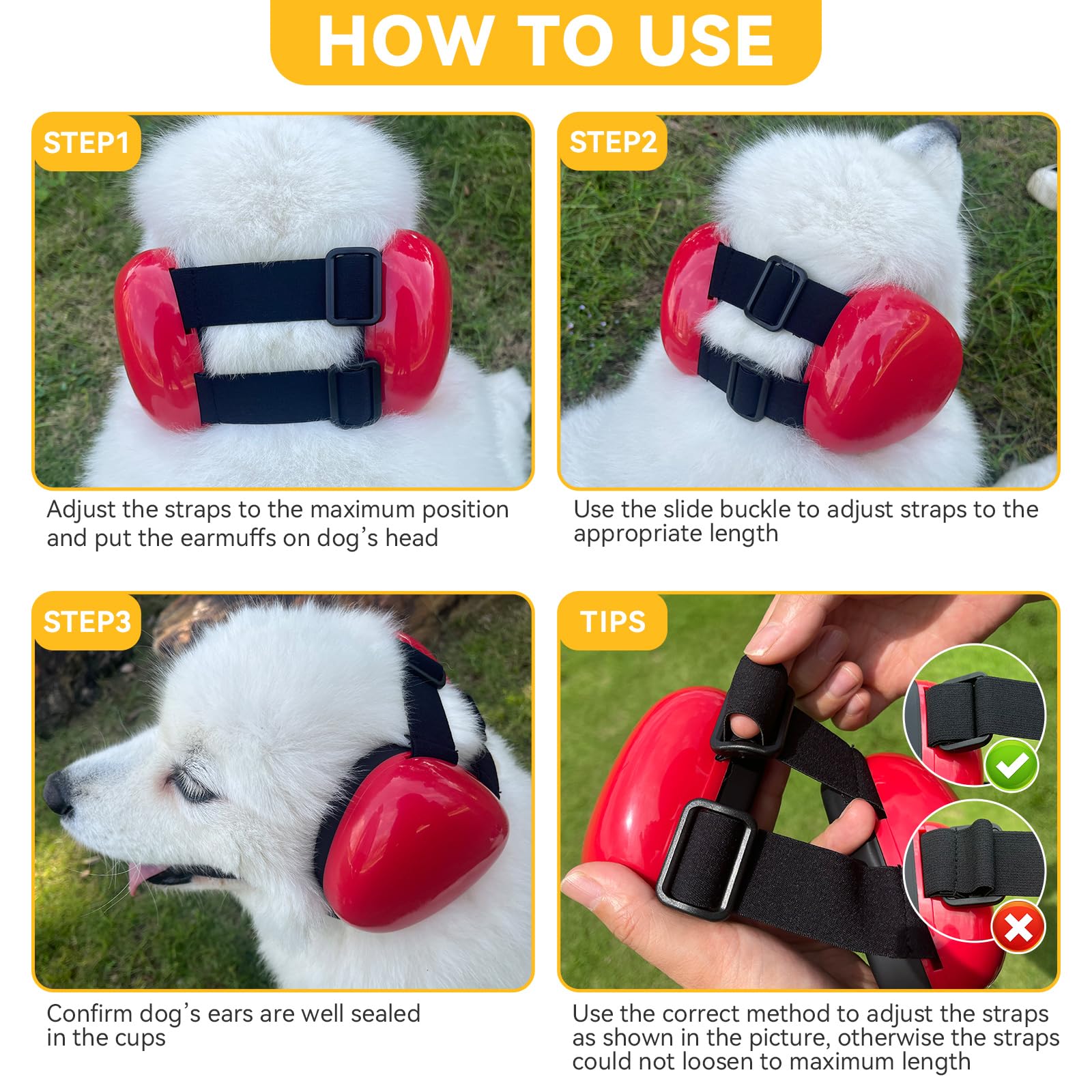 HOW TO USE

STEP1

Adjust the straps to the maximum position and put the earmuffs on dog's head

STEP2

Use the slide buckle to adjust straps to the appropriate length

STEP3

Confirm dog's ears are well sealed in the cups

TIPS

Use the correct method to adjust the straps as shown in the picture, otherwise the straps could not loosen to maximum length