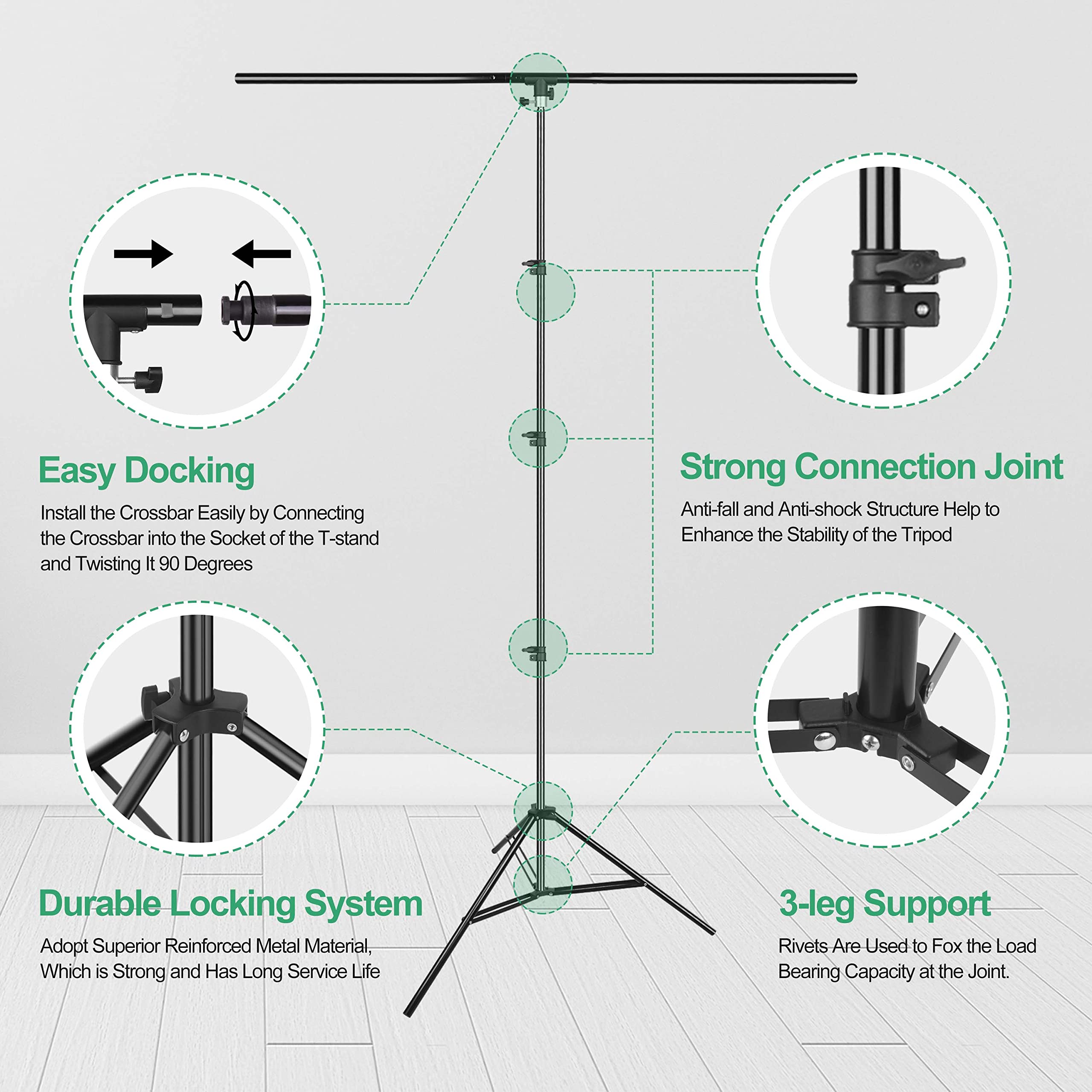 Easy Docking

Install the Crossbar Easily by Connecting the Crossbar into the Socket of the T-stand and Twisting It 90 Degrees

Strong Connection Joint

Anti-fall and Anti-shock Structure Help to Enhance the Stability of the Tripod

Durable Locking System

Adopt Superior Reinforced Metal Material, Which is Strong and Has Long Service Life

3-leg Support

Rivets Are Used to Fox the Load Bearing Capacity at the Joint.