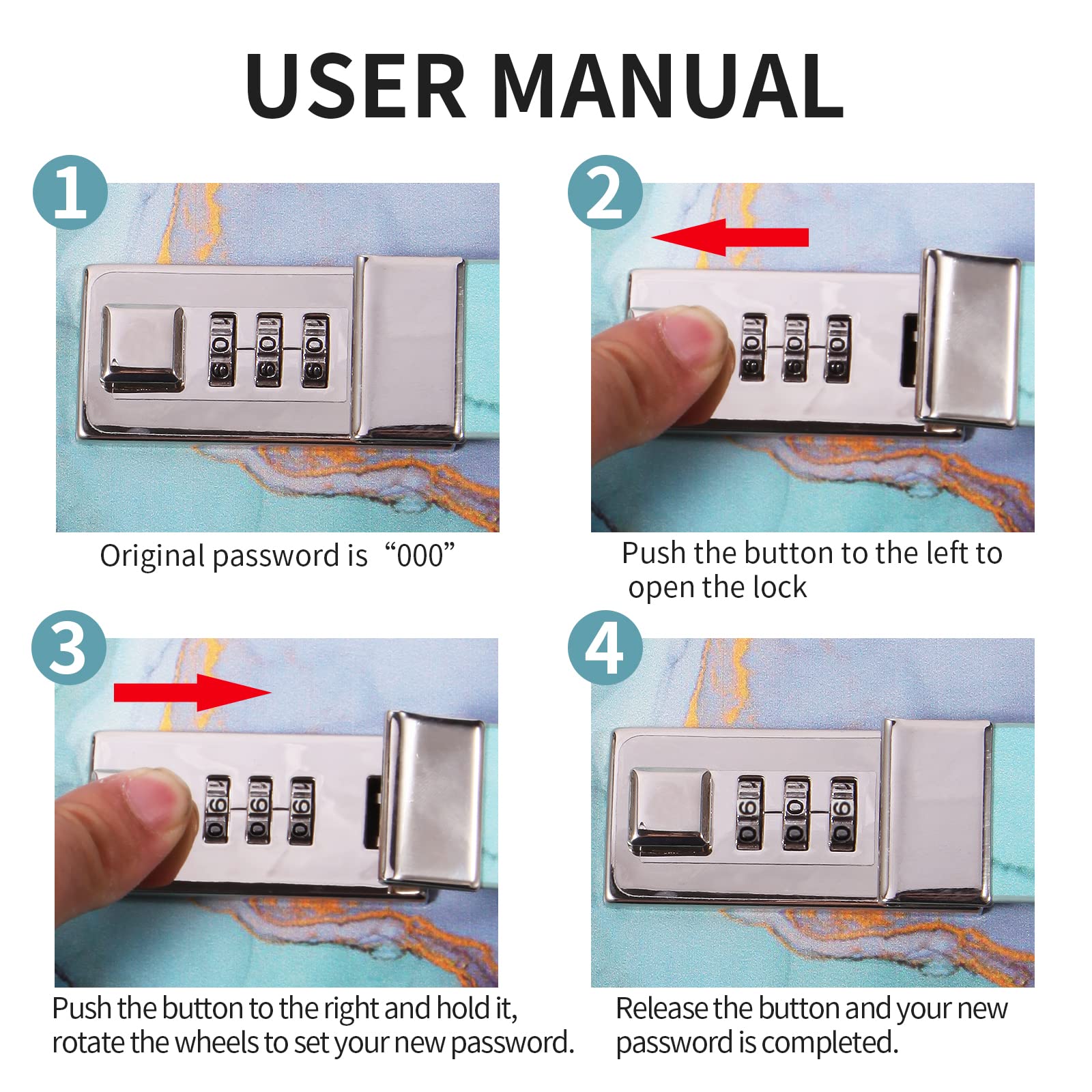 USER MANUAL

1

Original password is “000”

2

Push the button to the left to open the lock

3

Push the button to the right and hold it, rotate the wheels to set your new password.

4

Release the button and your new password is completed.