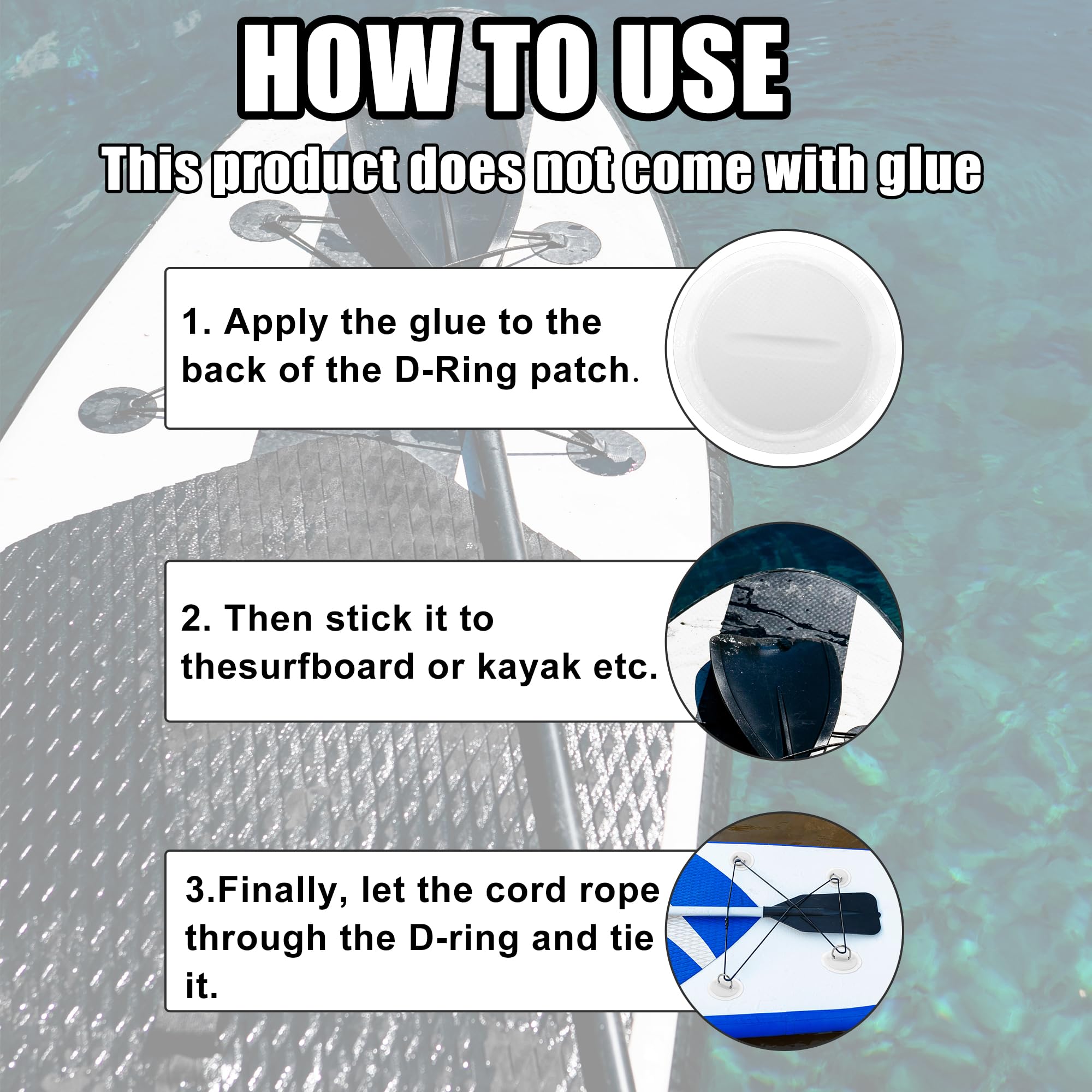 HOW TO USE

This product does not come with glue

1. Apply the glue to the back of the D-Ring patch.

2. Then stick it to thesurfboard or kayak etc.

3.Finally, let the cord rope through the D-ring and tie it.