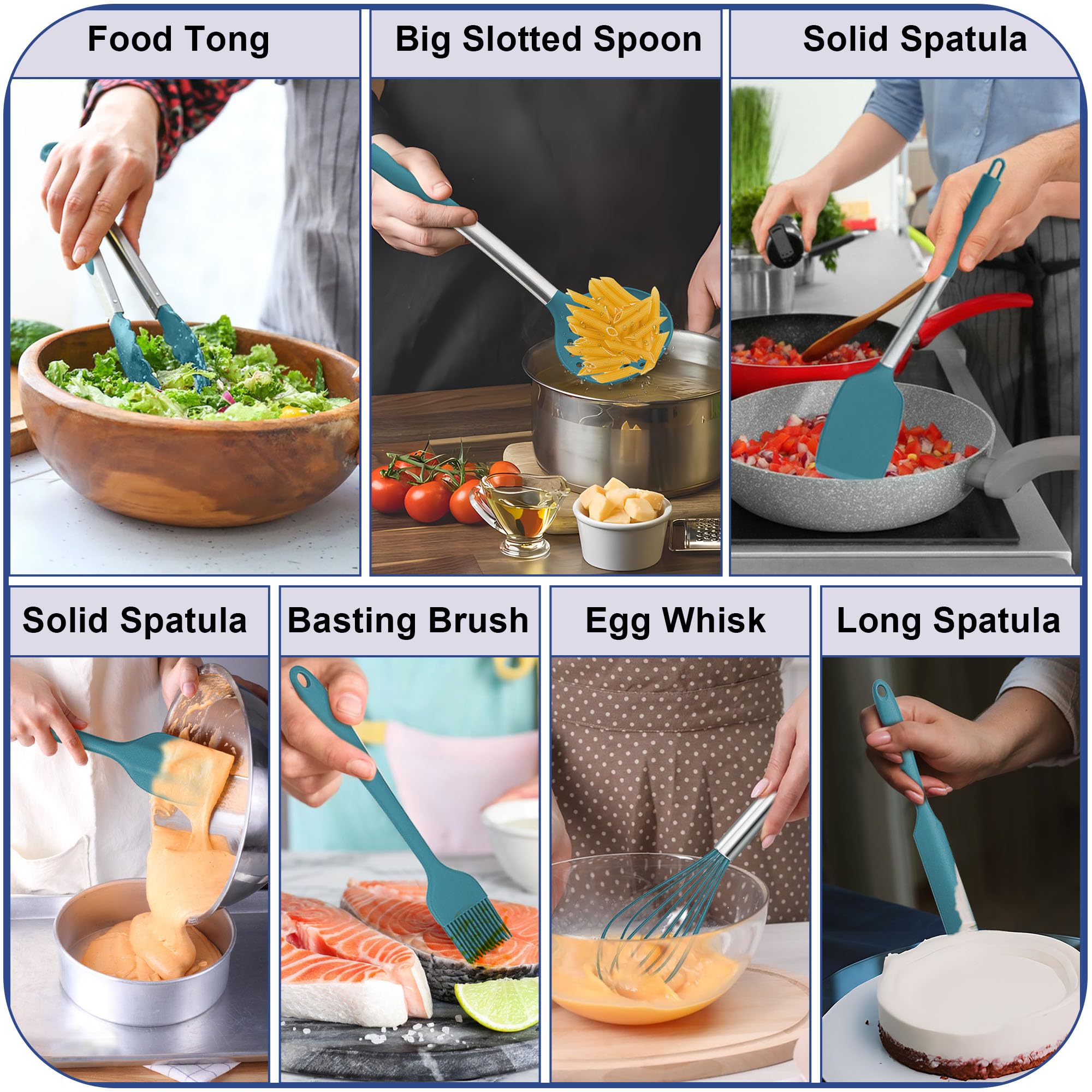 Food Tong

Big Slotted Spoon

Solid Spatula

Solid Spatula

Basting Brush

Egg Whisk

Long Spatula