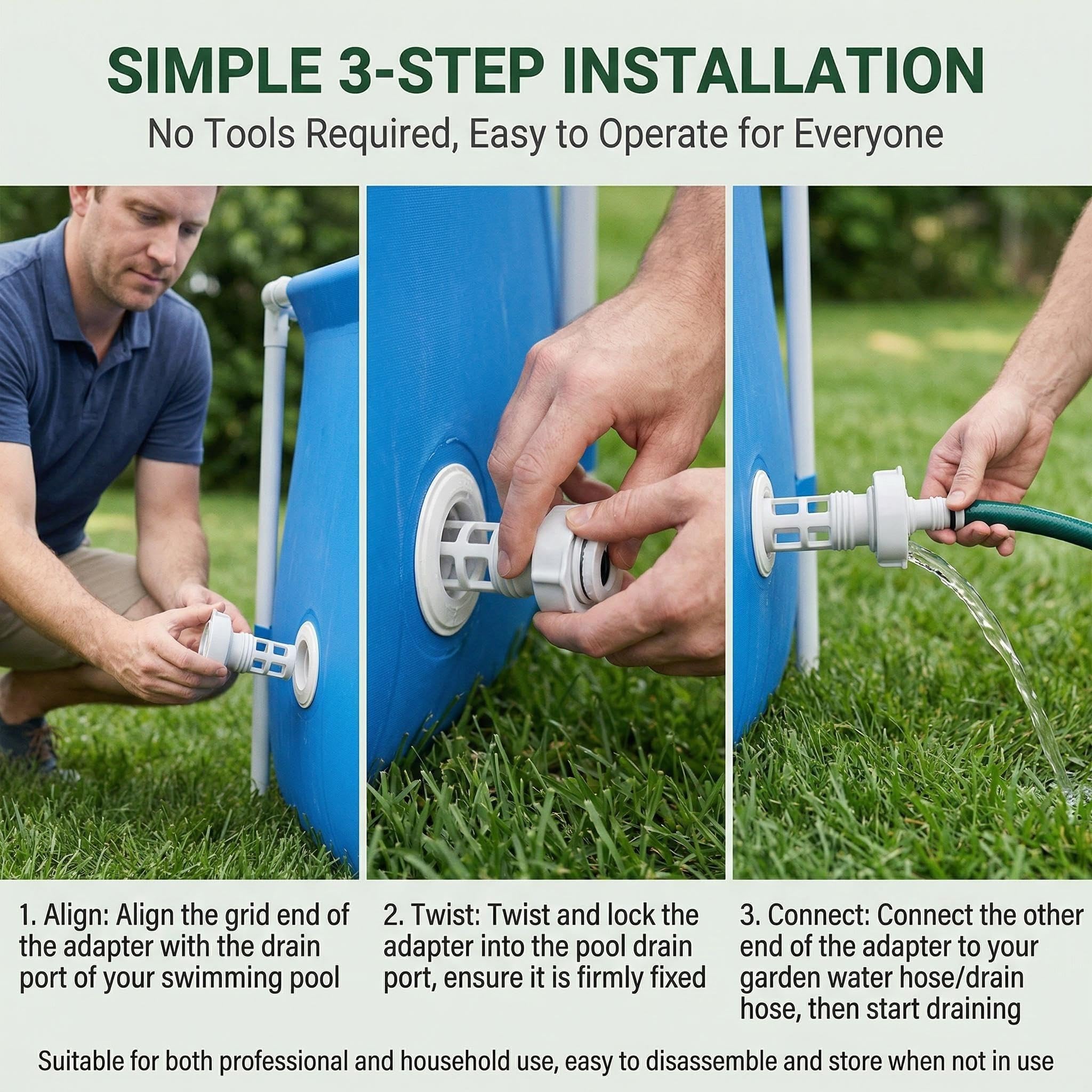 SIMPLE 3-STEP INSTALLATION

No Tools Required, Easy to Operate for Everyone

1. Align: Align the grid end of the adapter with the drain port of your swimming pool

2. Twist: Twist and lock the adapter into the pool drain port, ensure it is firmly fixed

3. Connect: Connect the other end of the adapter to your garden water hose/drain hose, then start draining

Suitable for both professional and household use, easy to disassemble and store when not in use