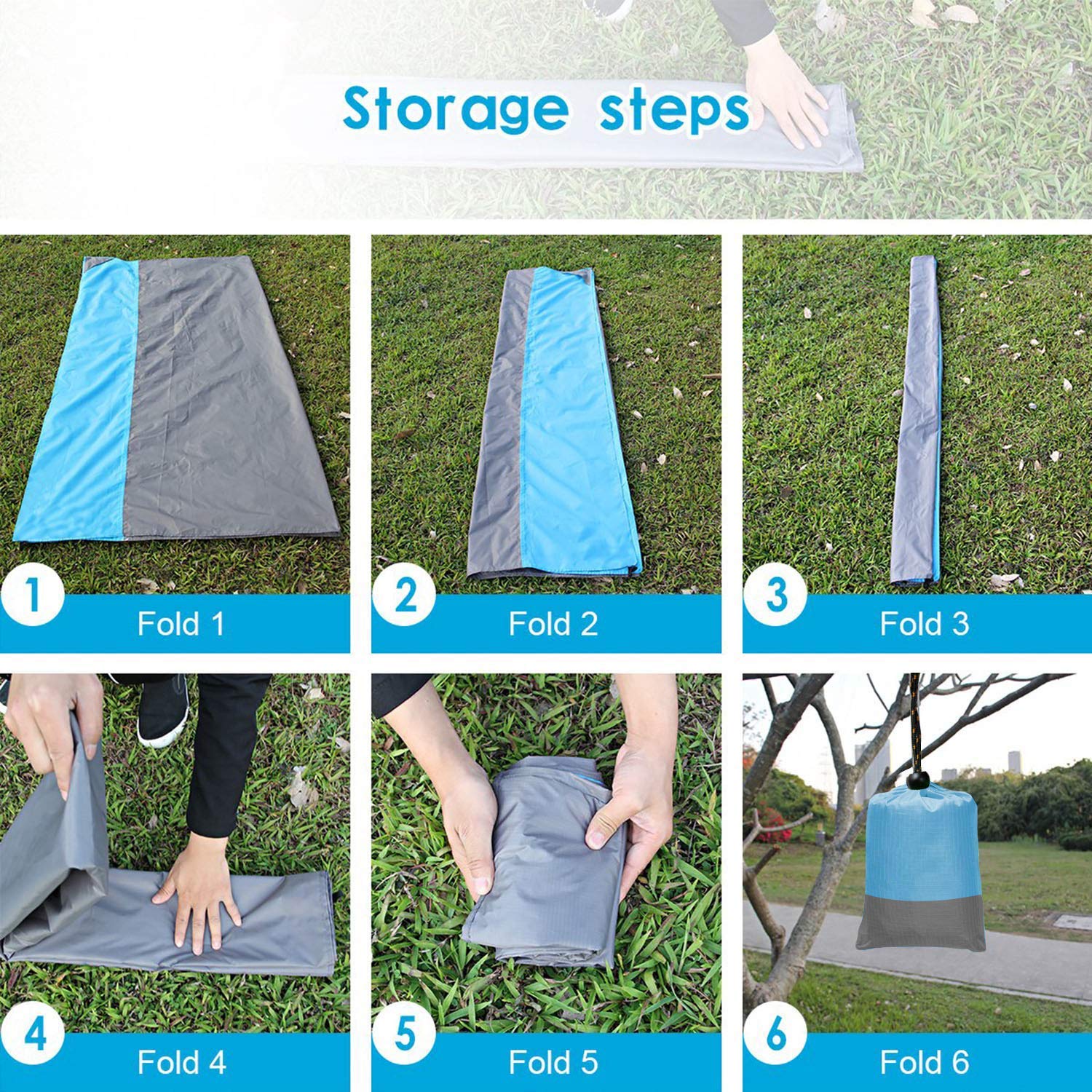 Storage steps

1 Fold 1

2 Fold 2

3 Fold 3

4 Fold 4

5 Fold 5

6 Fold 6