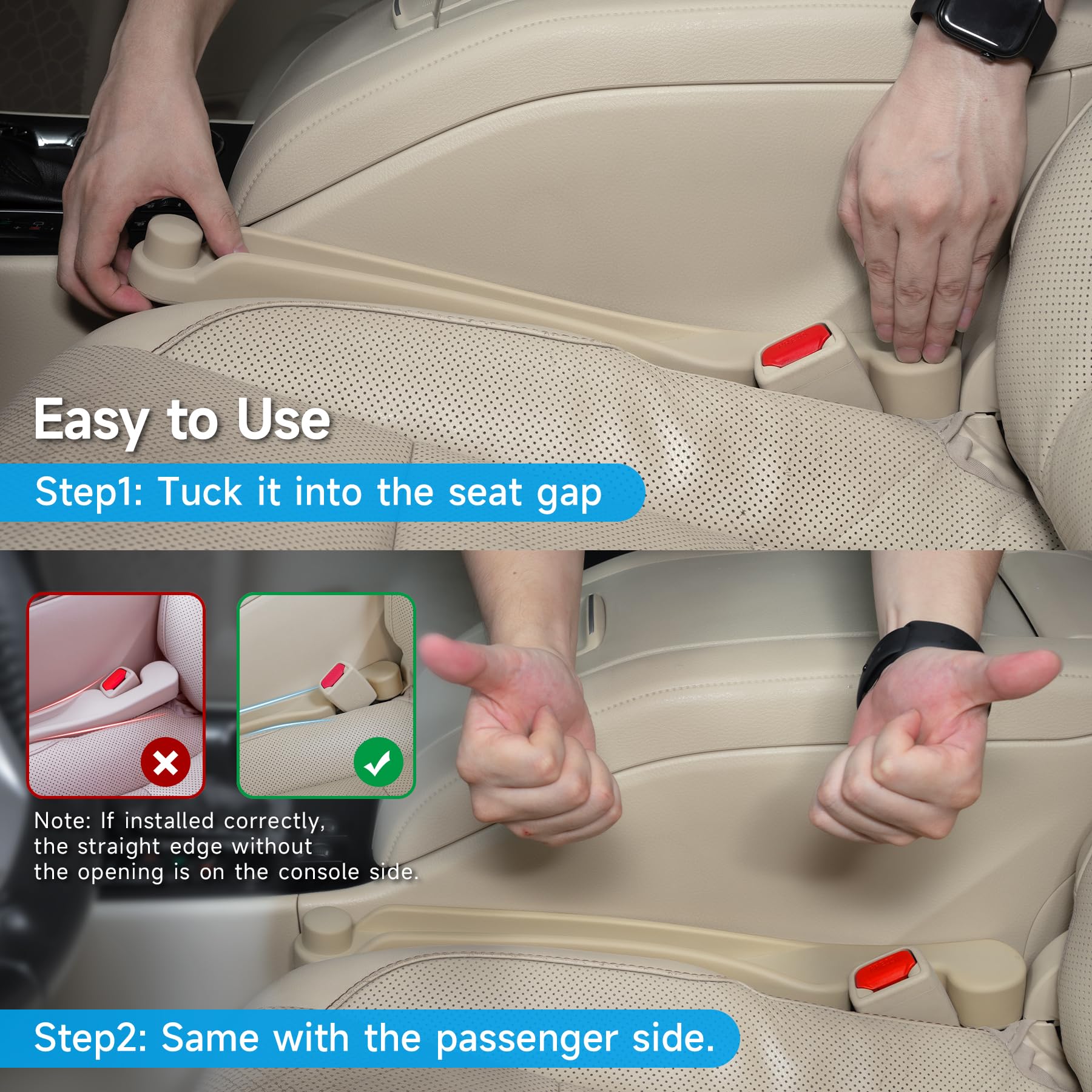 Easy to Use

Step1: Tuck it into the seat gap

Note: If installed correctly, the straight edge without the opening is on the console side.

Step2: Same with the passenger side.