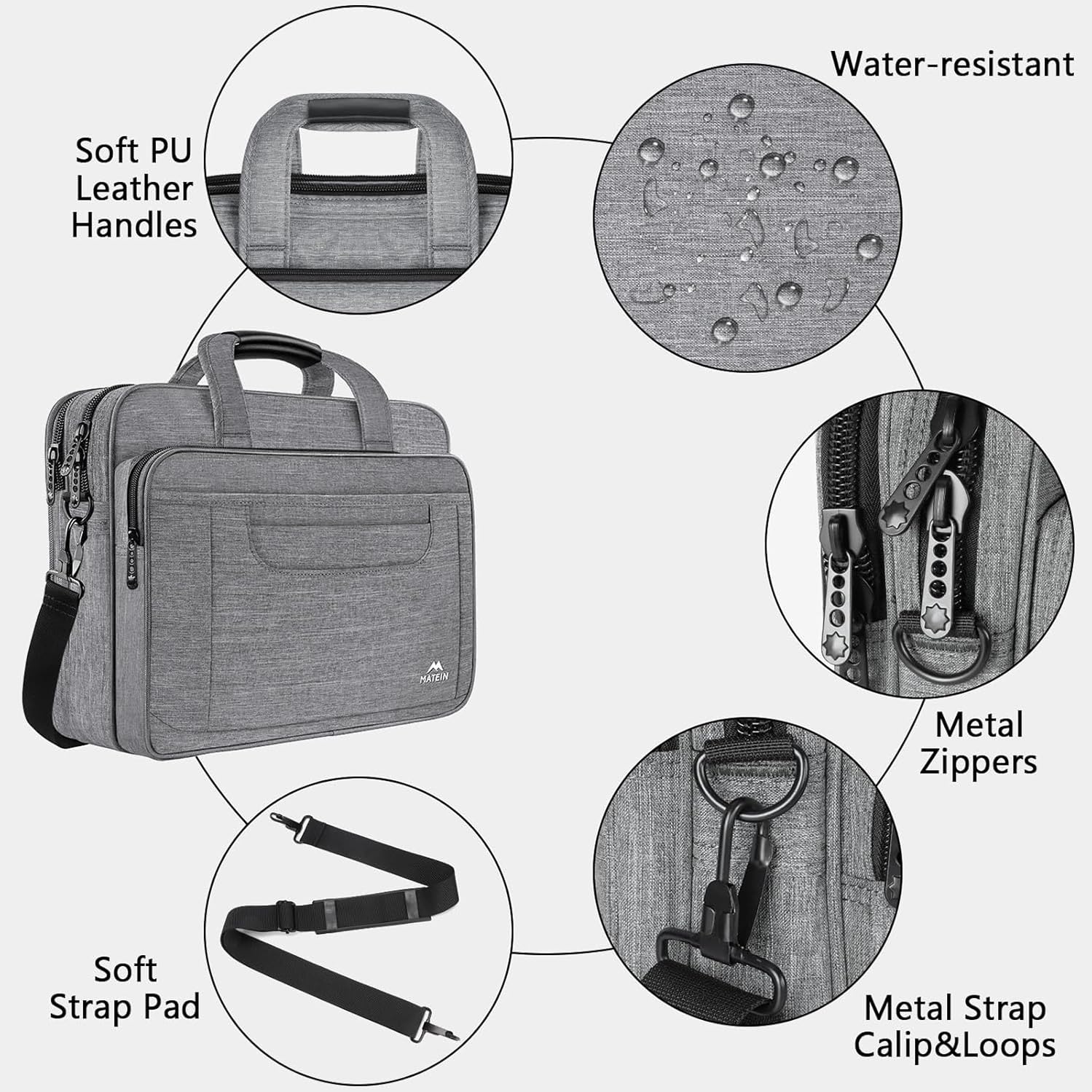 Soft PU Leather Handles

Water-resistant

MATEIN

Metal Zippers

Soft Strap Pad

Metal Strap Calip&Loops