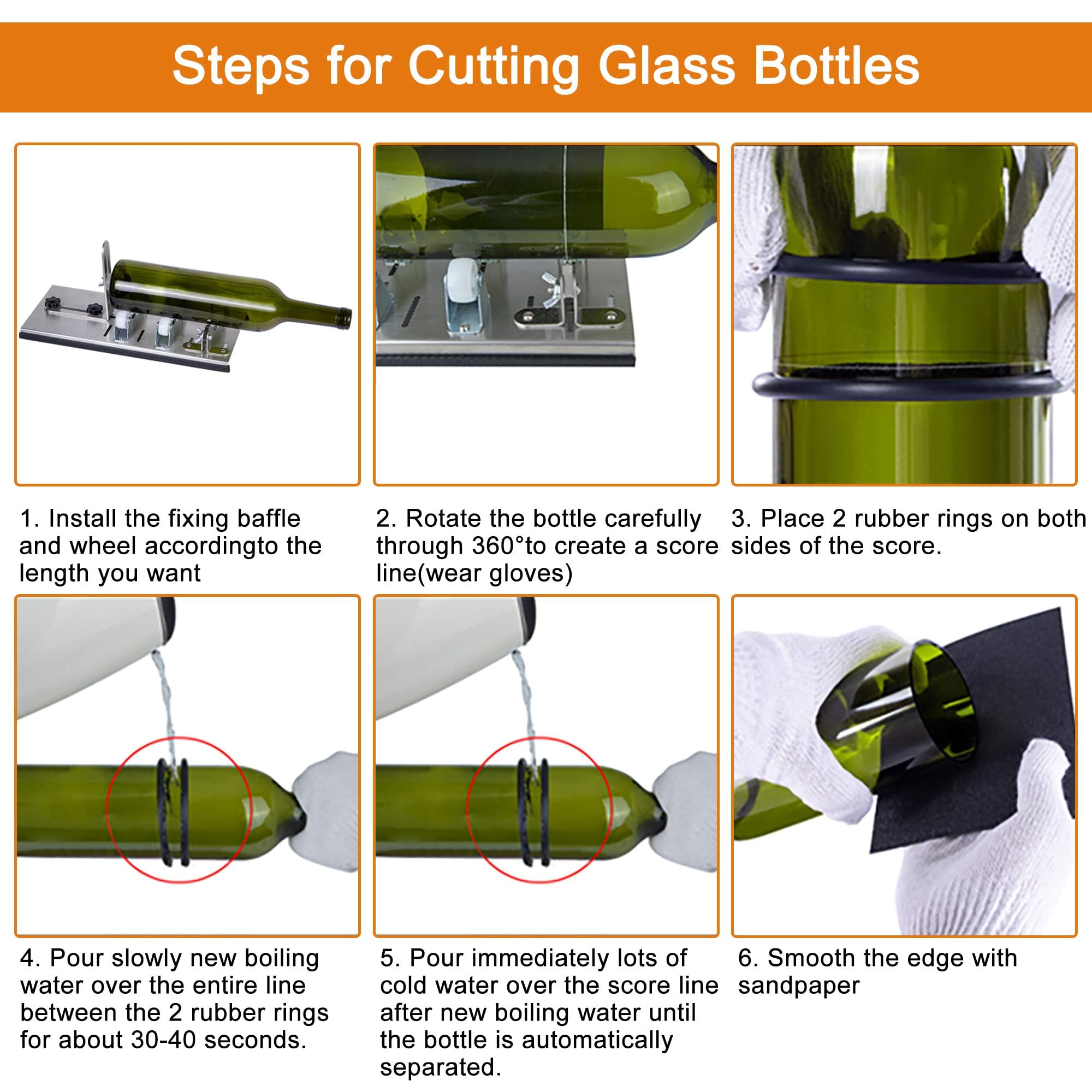 Steps for Cutting Glass Bottles

1. Install the fixing baffle and wheel accordingto the length you want

2. Rotate the bottle carefully through 360°to create a score line(wear gloves)

3. Place 2 rubber rings on both sides of the score.

4. Pour slowly new boiling water over the entire line between the 2 rubber rings for about 30-40 seconds.

5. Pour immediately lots of cold water over the score line after new boiling water until the bottle is automatically separated.

6. Smooth the edge with sandpaper