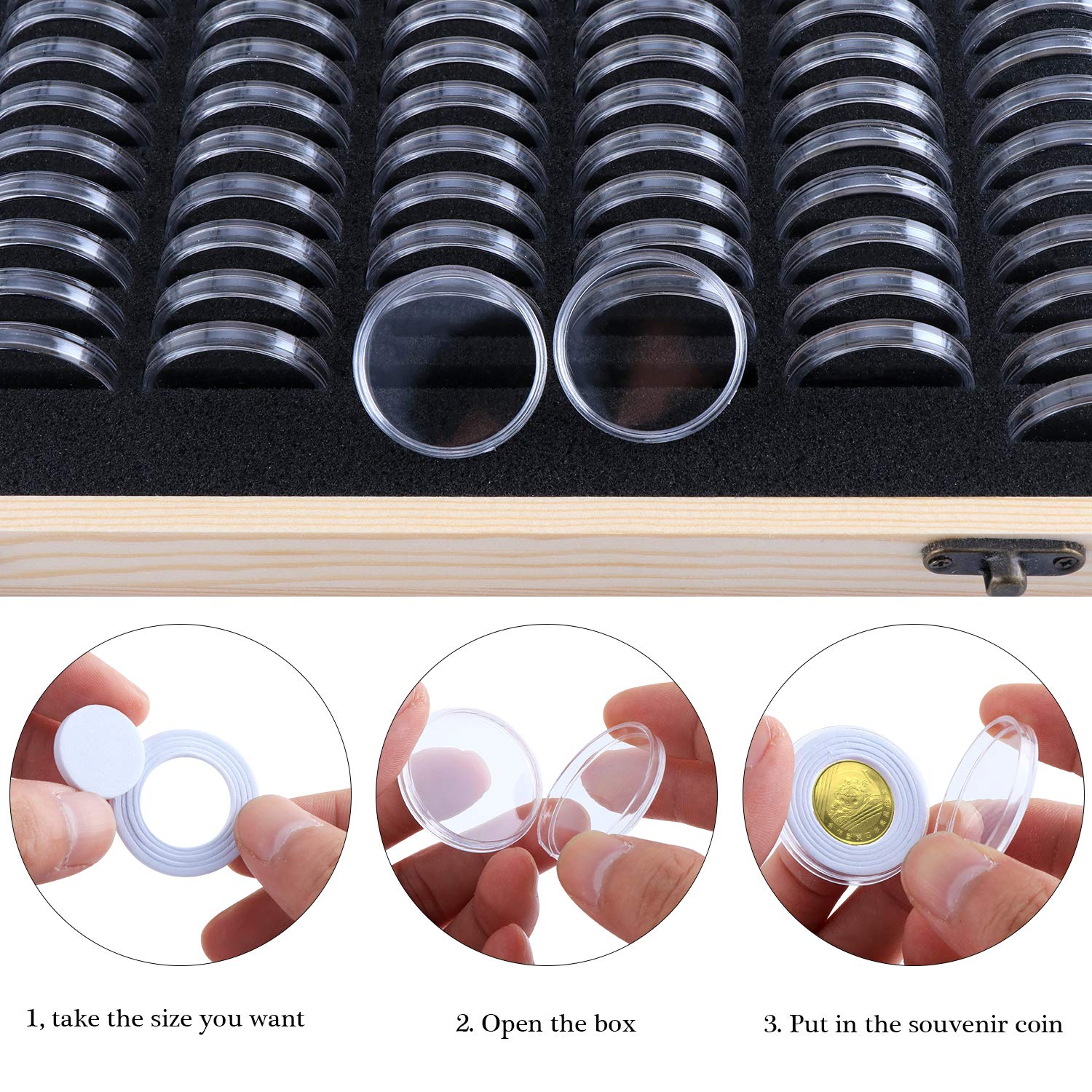 1, take the size you want

2. Open the box

3. Put in the souvenir coin