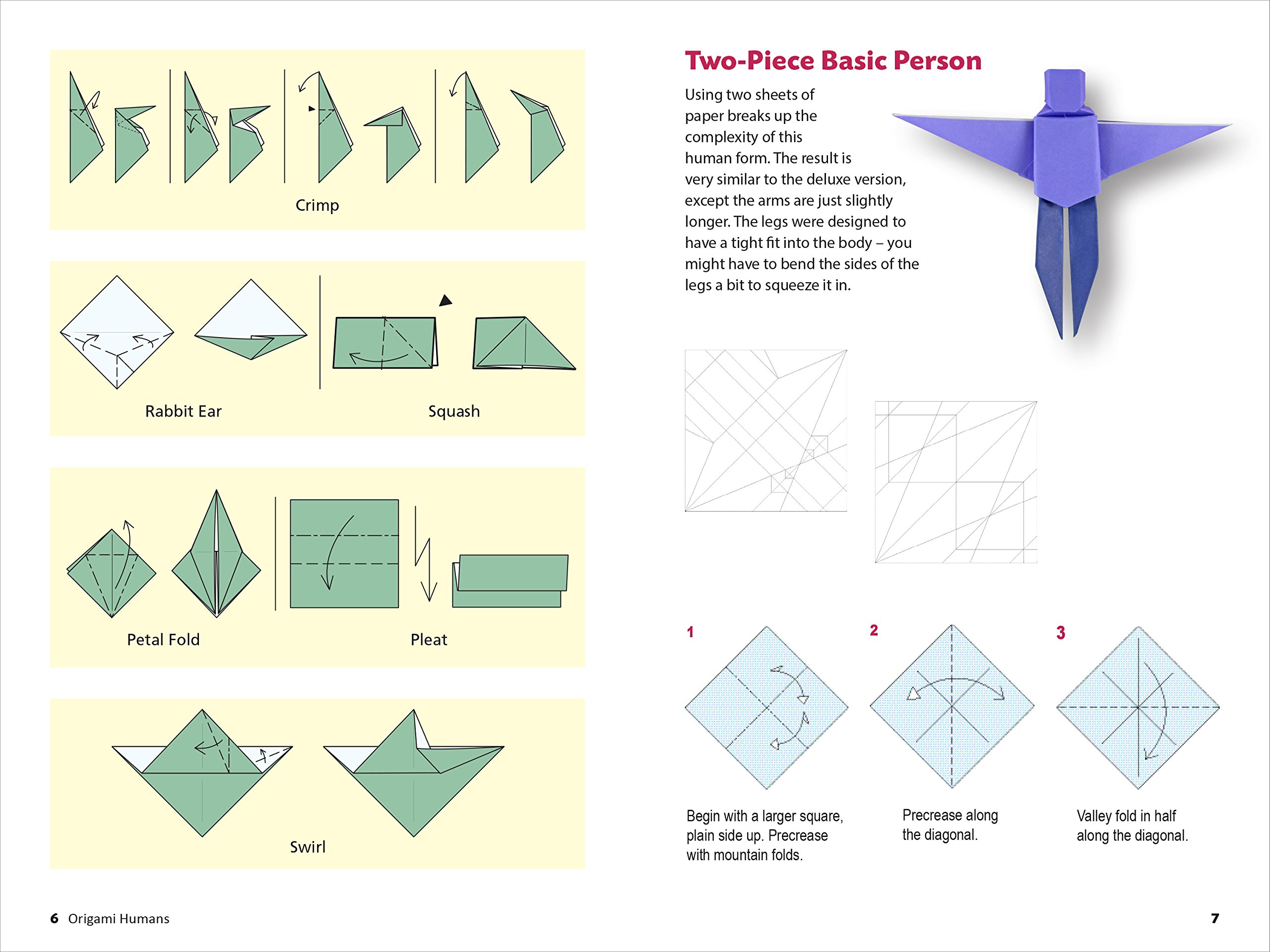 Crimp

Rabbit Ear

Squash

Petal Fold

Pleat

Swirl

6 Origami Humans

Two-Piece Basic Person

Using two sheets of paper breaks up the complexity of this human form. The result is very similar to the deluxe version, except the arms are just slightly longer. The legs were designed to have a tight fit into the body – you might have to bend the sides of the legs a bit to squeeze it in.

1

Begin with a larger square, plain side up. Precrease with mountain folds.

2

Precrease along the diagonal.

3

Valley fold in half along the diagonal.

7