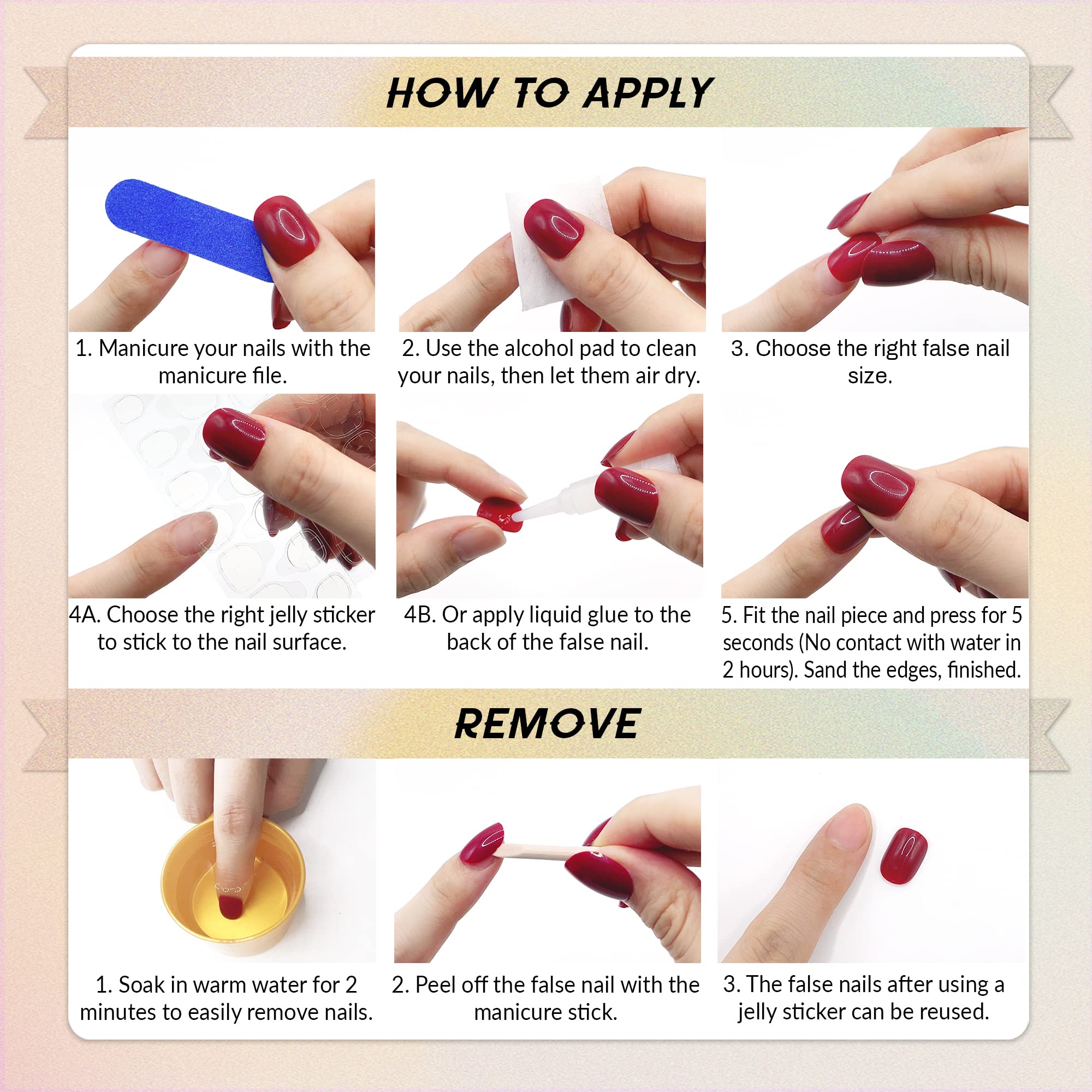 HOW TO APPLY

1. Manicure your nails with the manicure file.

2. Use the alcohol pad to clean your nails, then let them air dry.

3. Choose the right false nail size.

4A. Choose the right jelly sticker to stick to the nail surface.

4B. Or apply liquid glue to the back of the false nail.

5. Fit the nail piece and press for 5 seconds (No contact with water in 2 hours). Sand the edges, finished.

REMOVE

1. Soak in warm water for 2 minutes to easily remove nails.

2. Peel off the false nail with the manicure stick.

3. The false nails after using a jelly sticker can be reused.