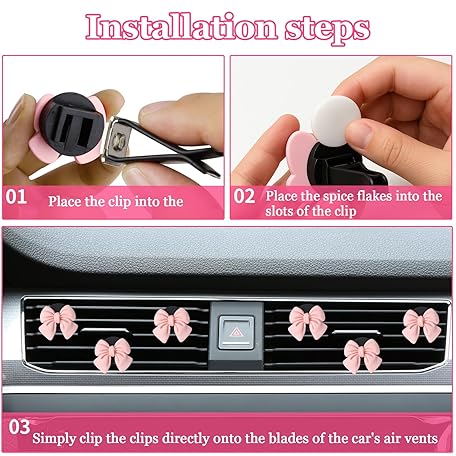 Installation steps

01 Place the clip into the

02 Place the spice flakes into the slots of the clip

03 Simply clip the clips directly onto the blades of the car's air vents