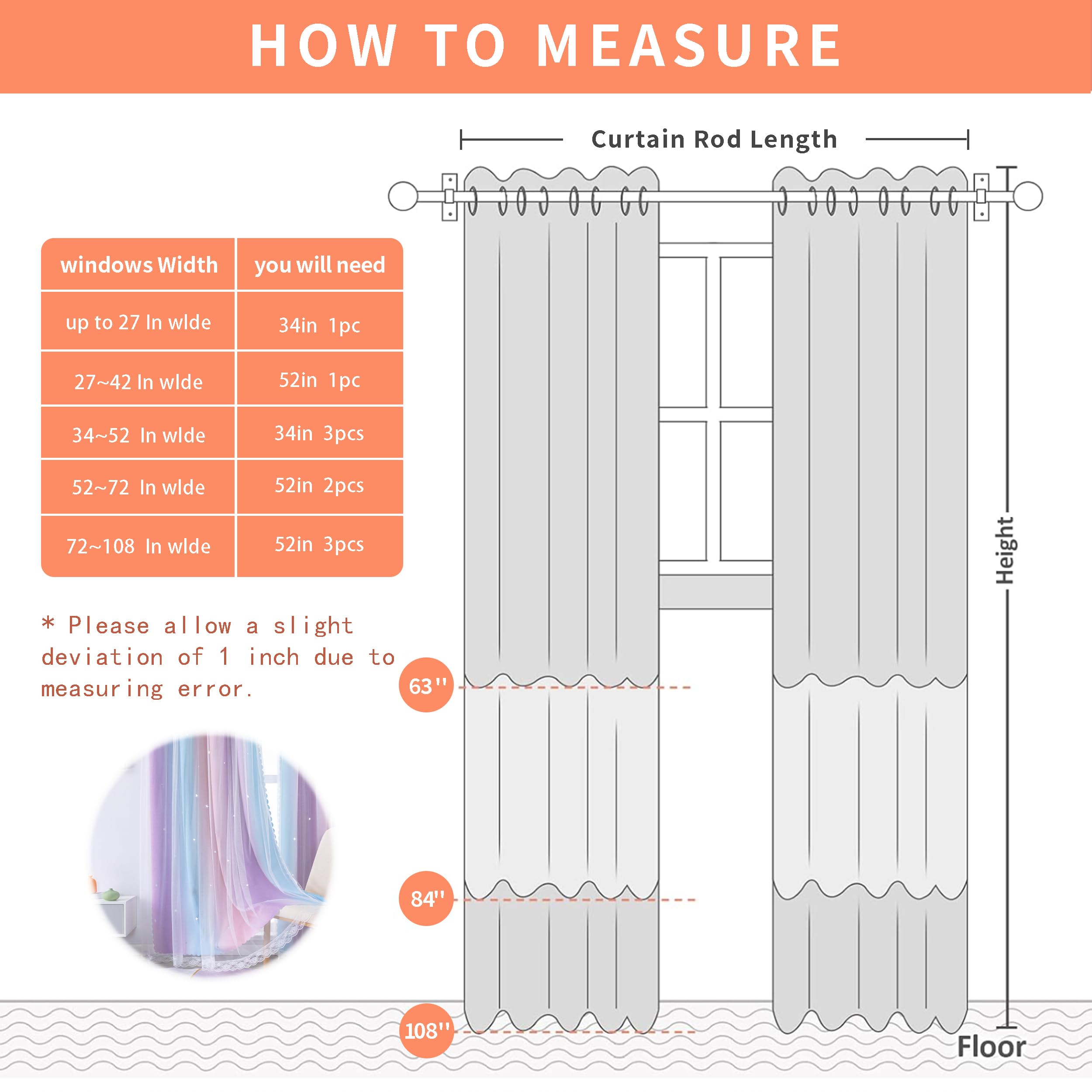 HOW TO MEASURE

Curtain Rod Length

| windows Width | you will need |
|---|---|
| up to 27 In wlde | 34in 1pc |
| 27~42 In wlde | 52in 1pc |
| 34~52 In wlde | 34in 3pcs |
| 52~72 In wlde | 52in 2pcs |
| 72~108 In wlde | 52in 3pcs |

* Please allow a slight deviation of 1 inch due to measuring error.

63''

84''

108''

Height

Floor