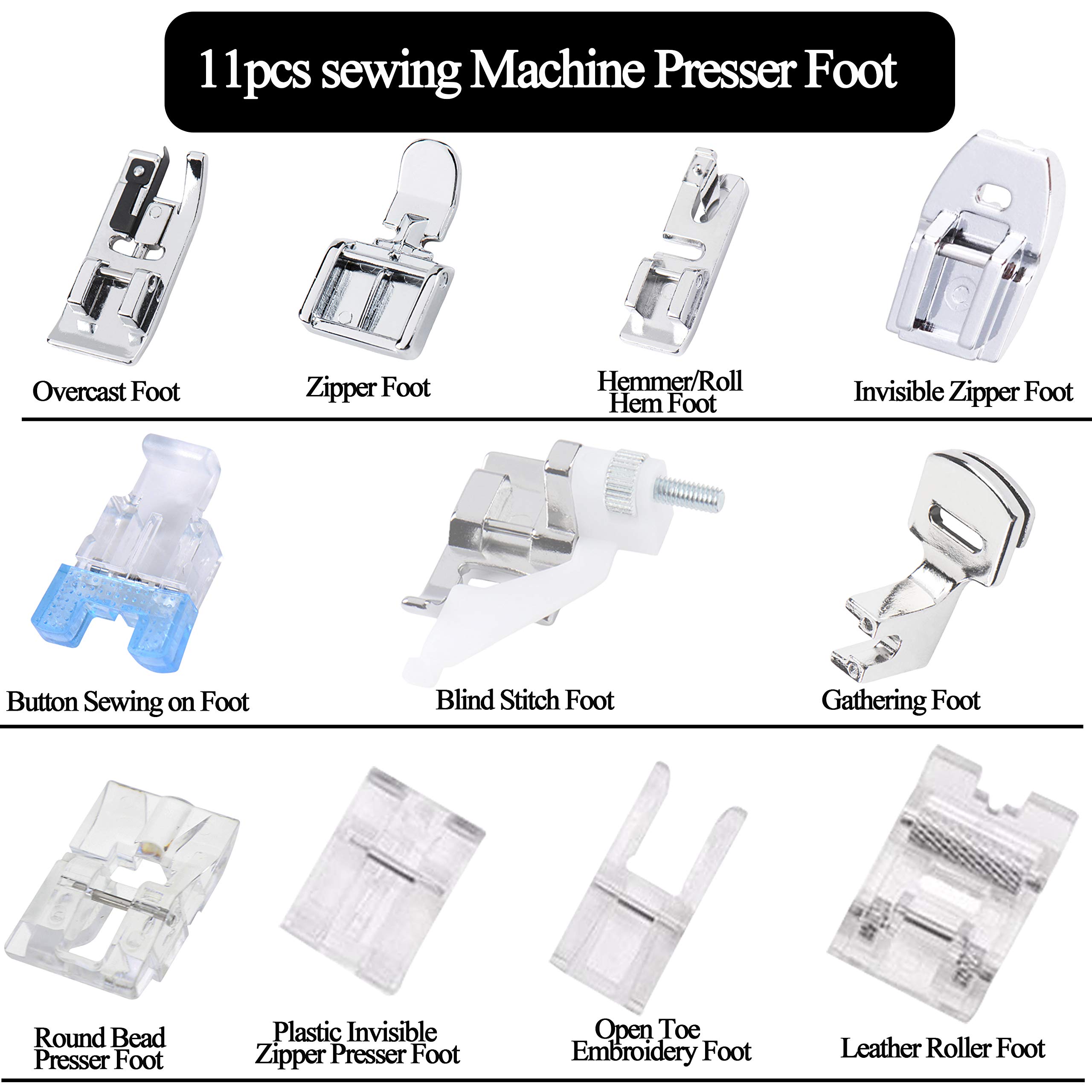 11pcs sewing Machine Presser Foot

Overcast Foot

Zipper Foot

Hemmer/Roll Hem Foot

Invisible Zipper Foot

Button Sewing on Foot

Blind Stitch Foot

Gathering Foot

Round Bead Presser Foot

Plastic Invisible Zipper Presser Foot

Open Toe Embroidery Foot

Leather Roller Foot