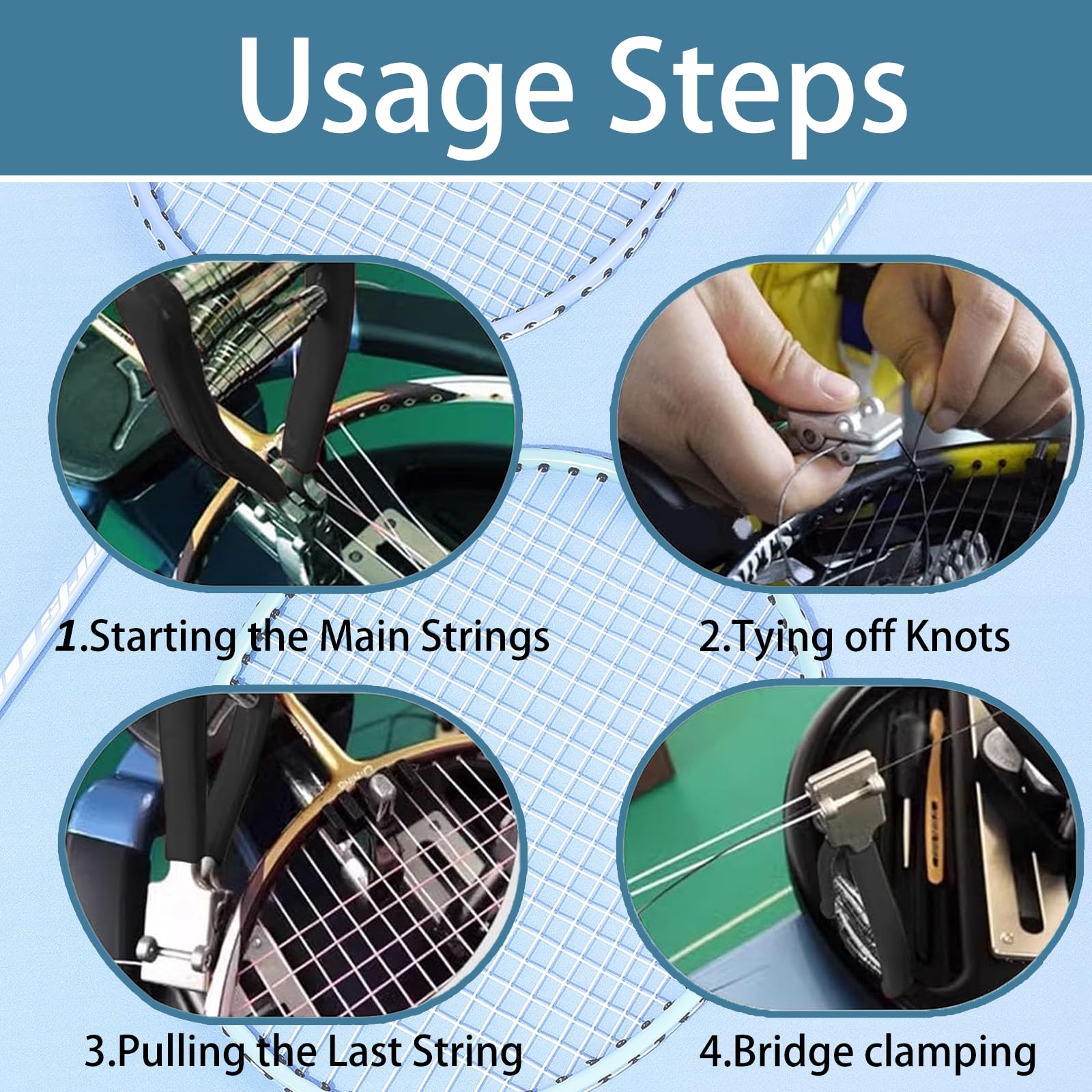 Usage Steps

1.Starting the Main Strings

2.Tying off Knots

3.Pulling the Last String

4.Bridge clamping