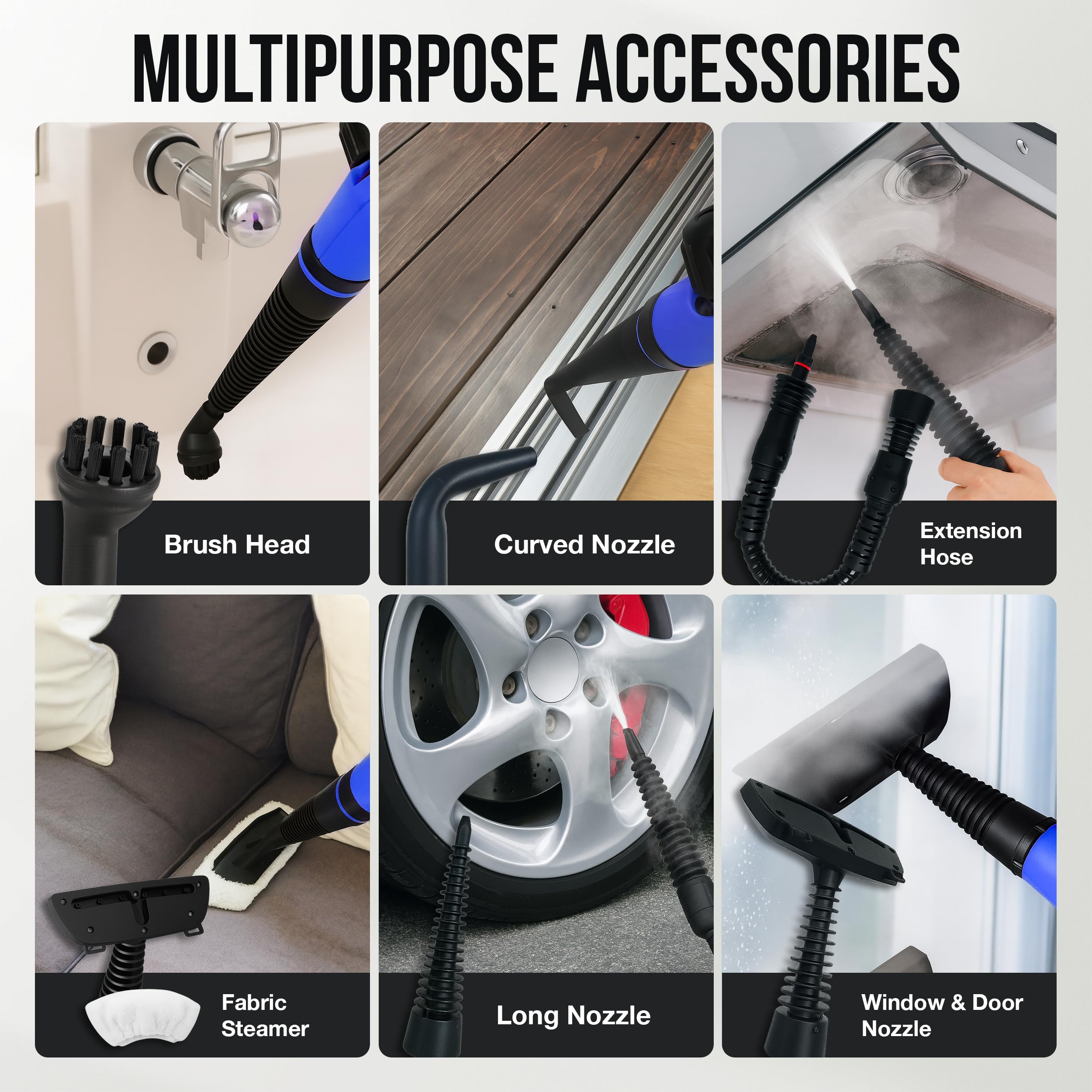 MULTIPURPOSE ACCESSORIES

Brush Head

Curved Nozzle

Extension Hose

Fabric Steamer

Long Nozzle

Window & Door Nozzle