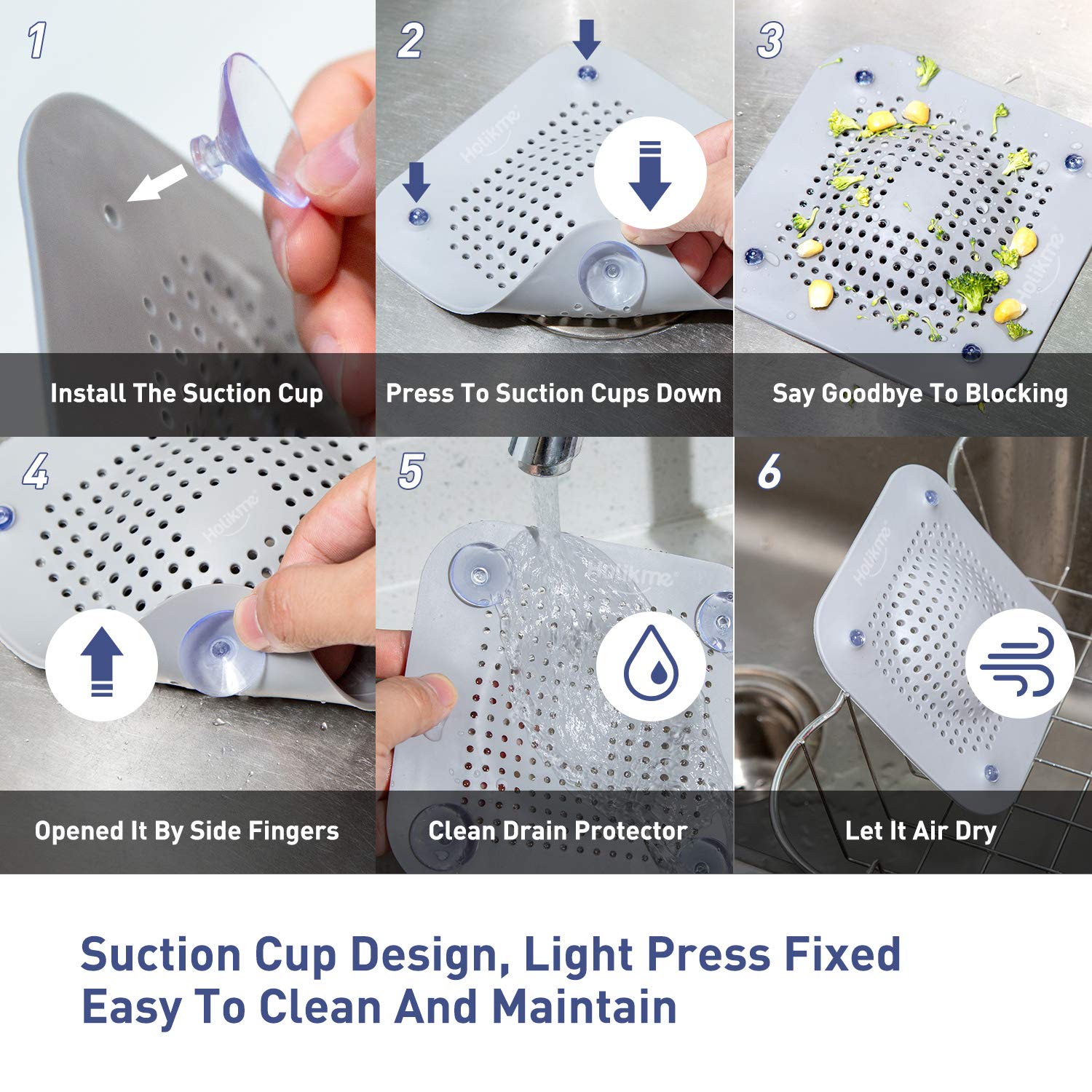 1

Install The Suction Cup

2

Holikme

Press To Suction Cups Down

3

Holikme

Say Goodbye To Blocking

4

Holikme

Opened It By Side Fingers

5

Holikme

Clean Drain Protector

6

Holikme

Let It Air Dry

Suction Cup Design, Light Press Fixed
Easy To Clean And Maintain