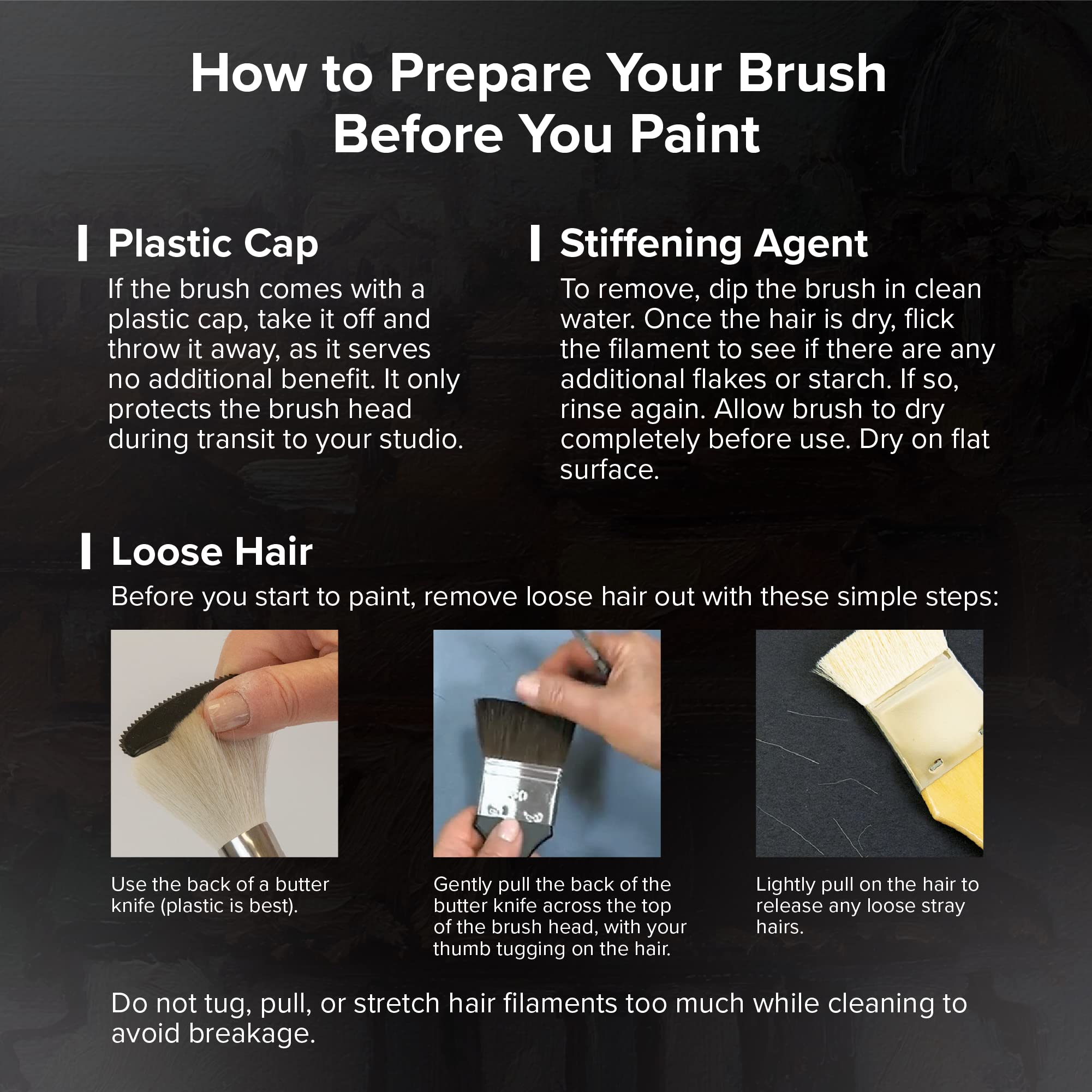 How to Prepare Your Brush Before You Paint

Plastic Cap

If the brush comes with a plastic cap, take it off and throw it away, as it serves no additional benefit. It only protects the brush head during transit to your studio.

Stiffening Agent

To remove, dip the brush in clean water. Once the hair is dry, flick the filament to see if there are any additional flakes or starch. If so, rinse again. Allow brush to dry completely before use. Dry on flat surface.

Loose Hair

Before you start to paint, remove loose hair out with these simple steps:

Use the back of a butter knife (plastic is best).

Gently pull the back of the butter knife across the top of the brush head, with your thumb tugging on the hair.

Lightly pull on the hair to release any loose stray hairs.

Do not tug, pull, or stretch hair filaments too much while cleaning to avoid breakage.