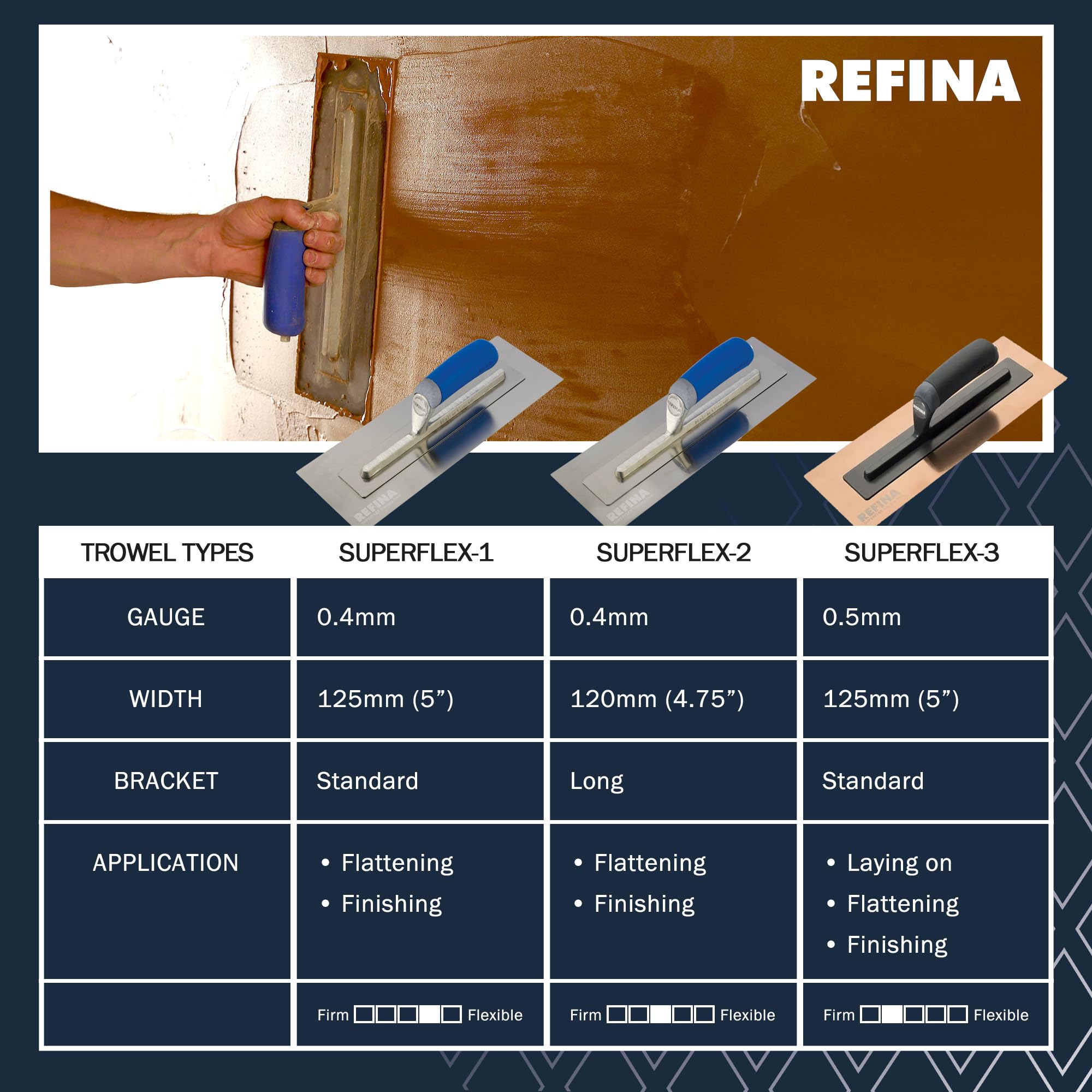 REFINA

| TROWEL TYPES | SUPERFLEX-1 | SUPERFLEX-2 | SUPERFLEX-3 |
|---|---|---|---|
| GAUGE | 0.4mm | 0.4mm | 0.5mm |
| WIDTH | 125mm (5”) | 120mm (4.75”) | 125mm (5”) |
| BRACKET | Standard | Long | Standard |
| APPLICATION | • Flattening • Finishing | • Flattening • Finishing | • Laying on • Flattening • Finishing |
| | Firm Flexible | Firm Flexible | Firm Flexible |