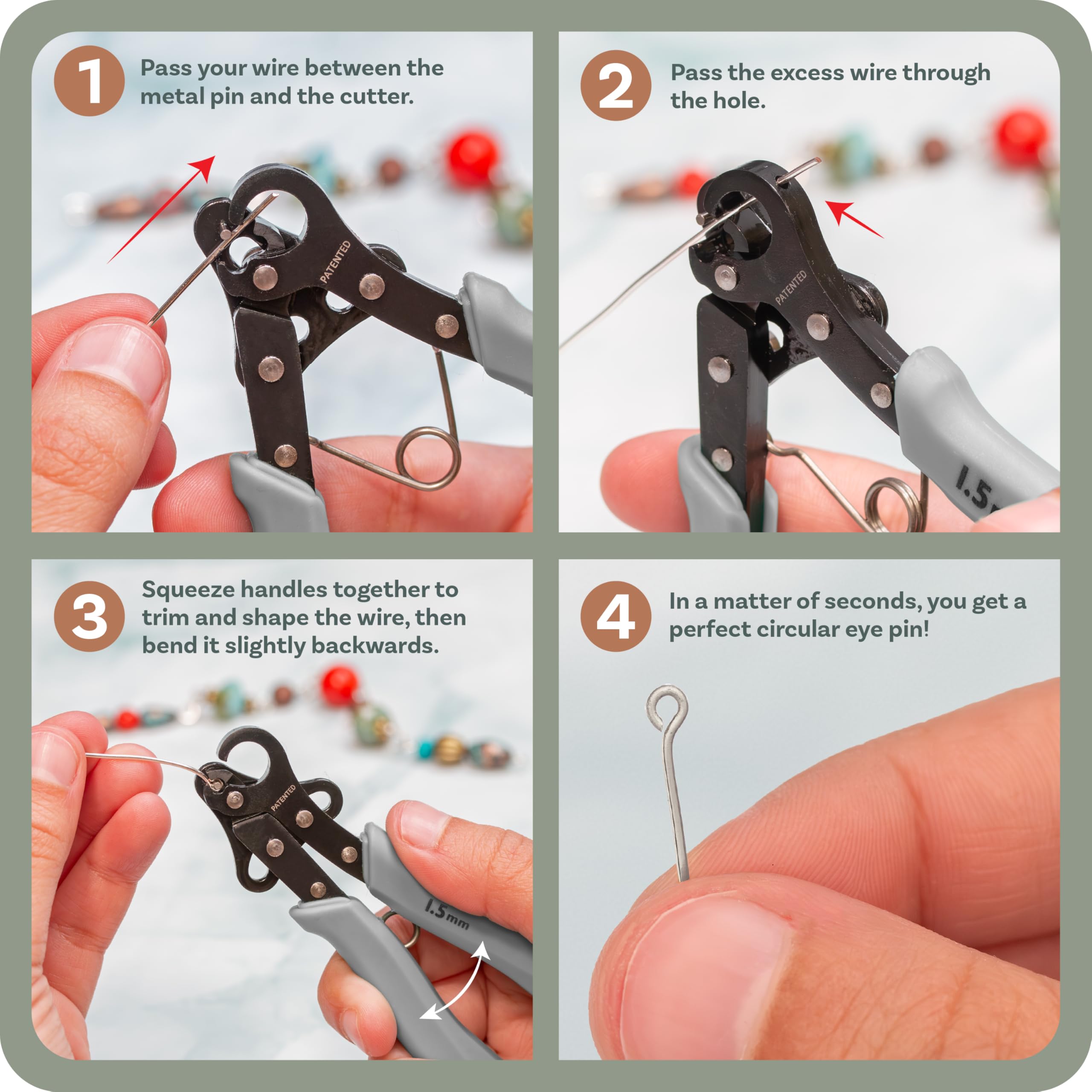 1 Pass your wire between the metal pin and the cutter.

PATENTED

2 Pass the excess wire through the hole.

PATENTED

1.5

3 Squeeze handles together to trim and shape the wire, then bend it slightly backwards.

PATENTED

1.5mm

4 In a matter of seconds, you get a perfect circular eye pin!