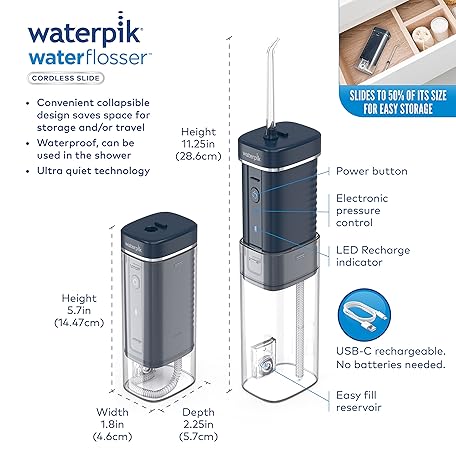 waterpik®
waterflosser™
CORDLESS SLIDE

• Convenient collapsible design saves space for storage and/or travel
• Waterproof, can be used in the shower
• Ultra quiet technology

SLIDES TO 50% OF ITS SIZE FOR EASY STORAGE

Height
11.25in
(28.6cm)

waterpik

Power button

Electronic pressure control

LED Recharge indicator

USB-C rechargeable. No batteries needed.

Easy fill reservoir

waterpik

Height
5.7in
(14.47cm)

Width
1.8in
(4.6cm)

Depth
2.25in
(5.7cm)