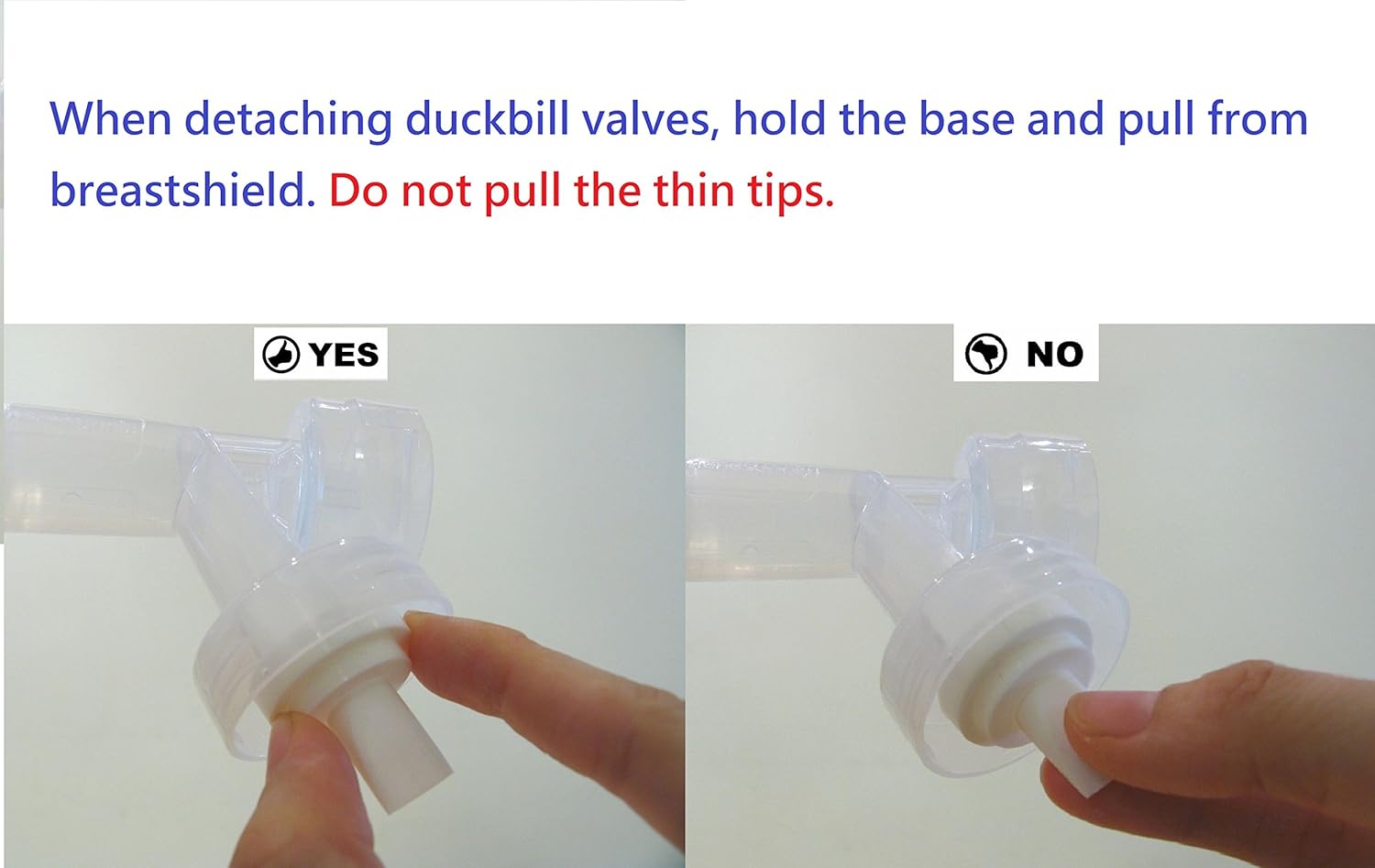 When detaching duckbill valves, hold the base and pull from breastshield. Do not pull the thin tips.

YES

NO