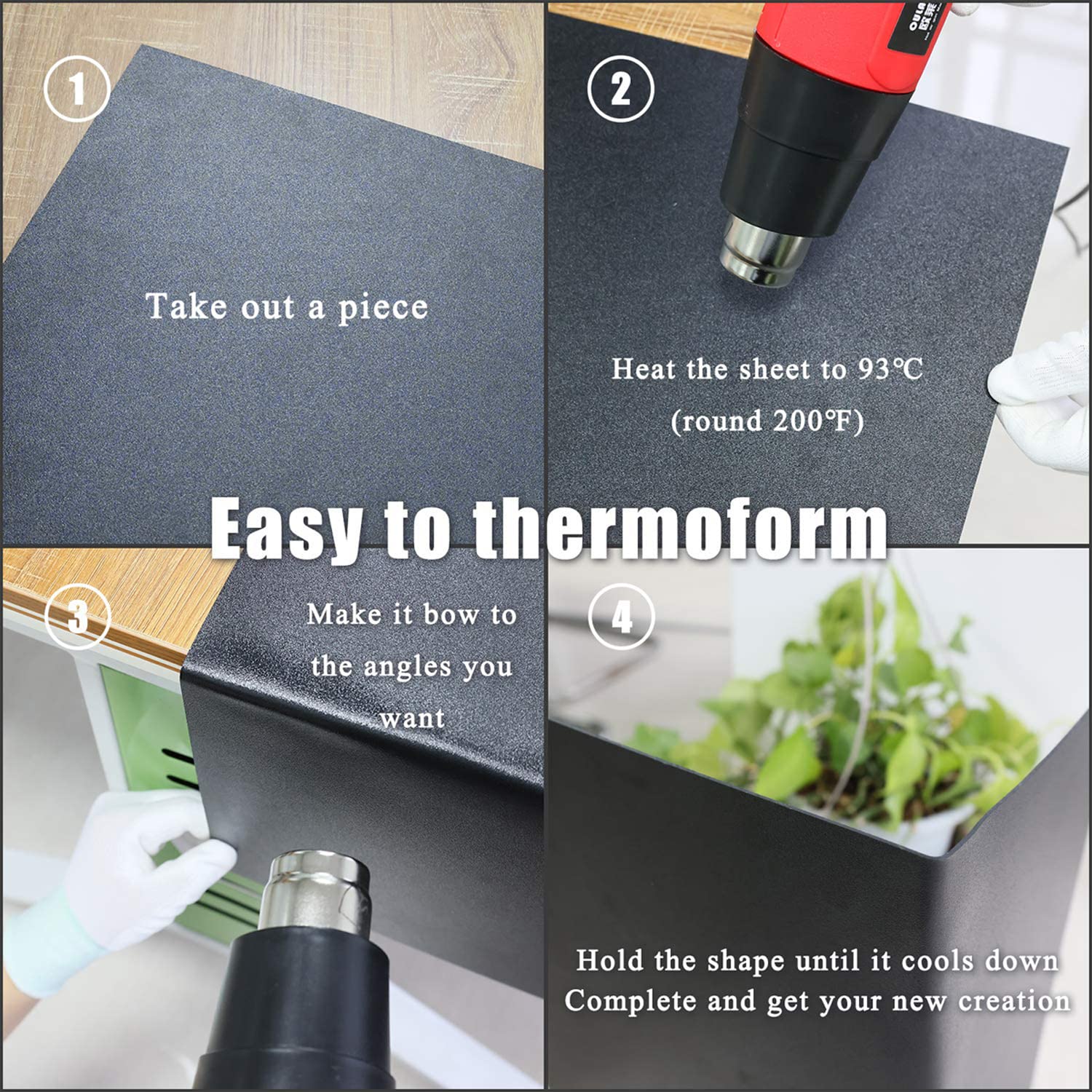 1

Take out a piece

2

Heat the sheet to 93℃ (round 200℉)

Easy to thermoform

3

Make it bow to the angles you want

4

Hold the shape until it cools down
Complete and get your new creation