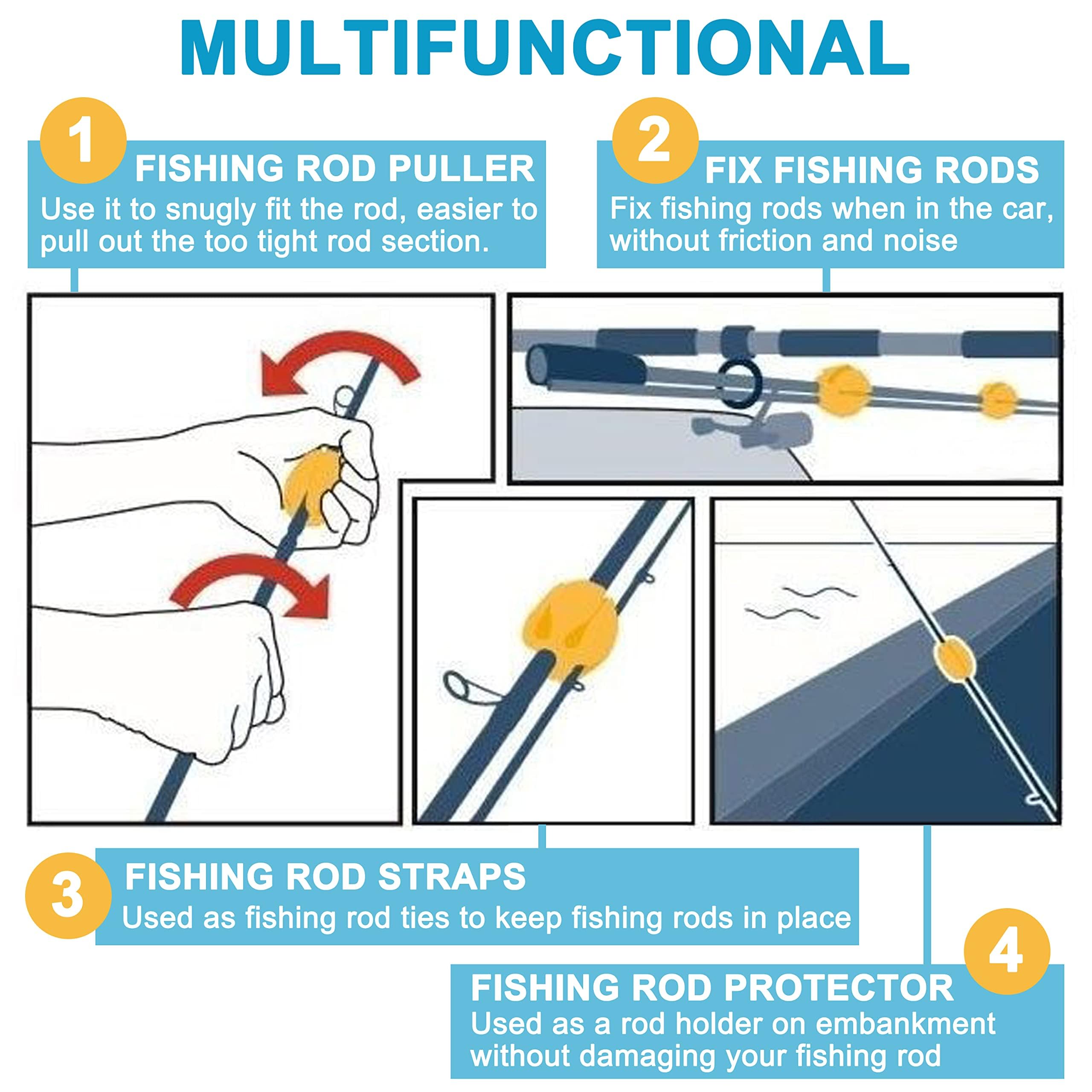 MULTIFUNCTIONAL

1 FISHING ROD PULLER
Use it to snugly fit the rod, easier to pull out the too tight rod section.

2 FIX FISHING RODS
Fix fishing rods when in the car, without friction and noise

3 FISHING ROD STRAPS
Used as fishing rod ties to keep fishing rods in place

4 FISHING ROD PROTECTOR
Used as a rod holder on embankment without damaging your fishing rod