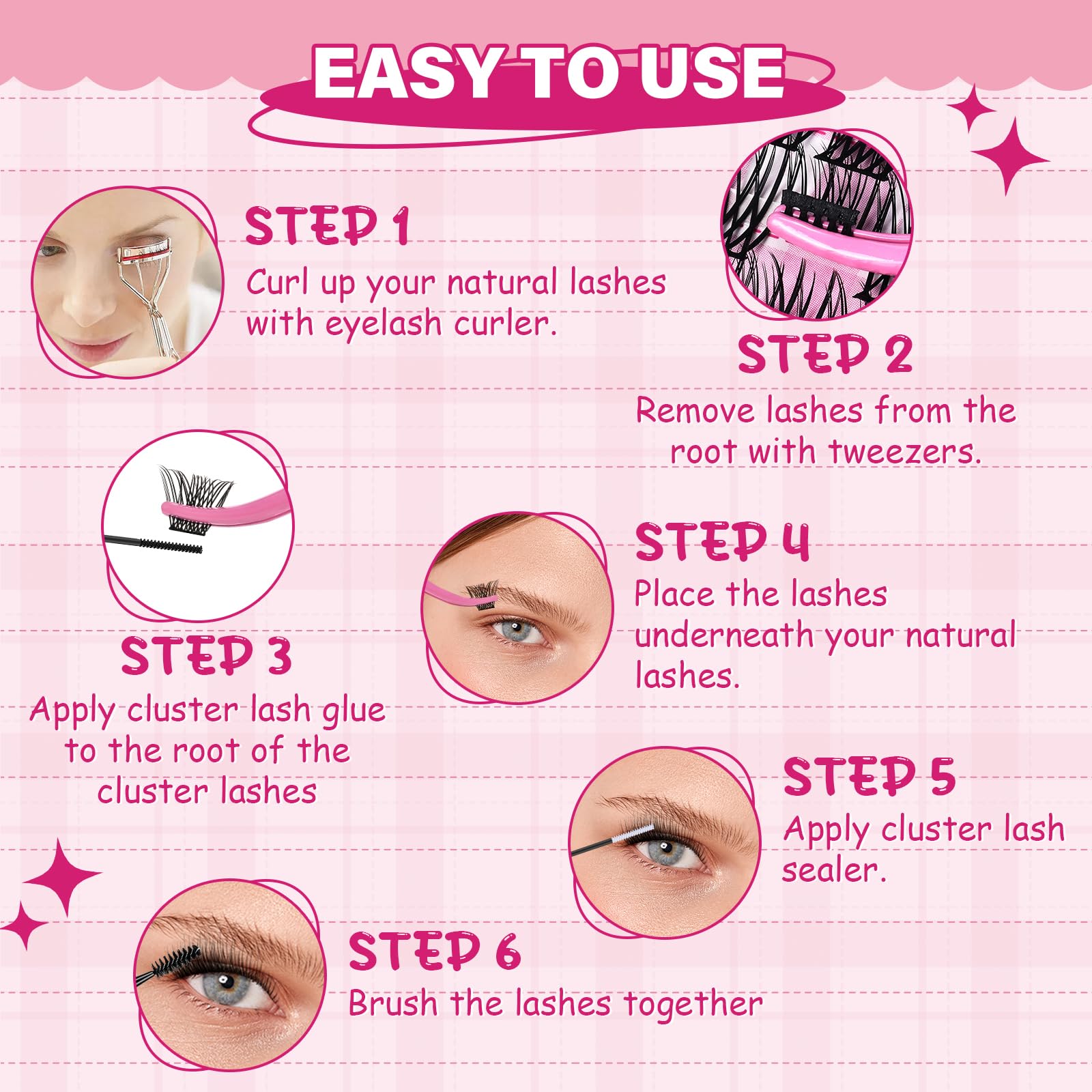 EASY TO USE

STEP 1
Curl up your natural lashes with eyelash curler.

STEP 2
Remove lashes from the root with tweezers.

STEP 3
Apply cluster lash glue to the root of the cluster lashes

STEP 4
Place the lashes underneath your natural lashes.

STEP 5
Apply cluster lash sealer.

STEP 6
Brush the lashes together