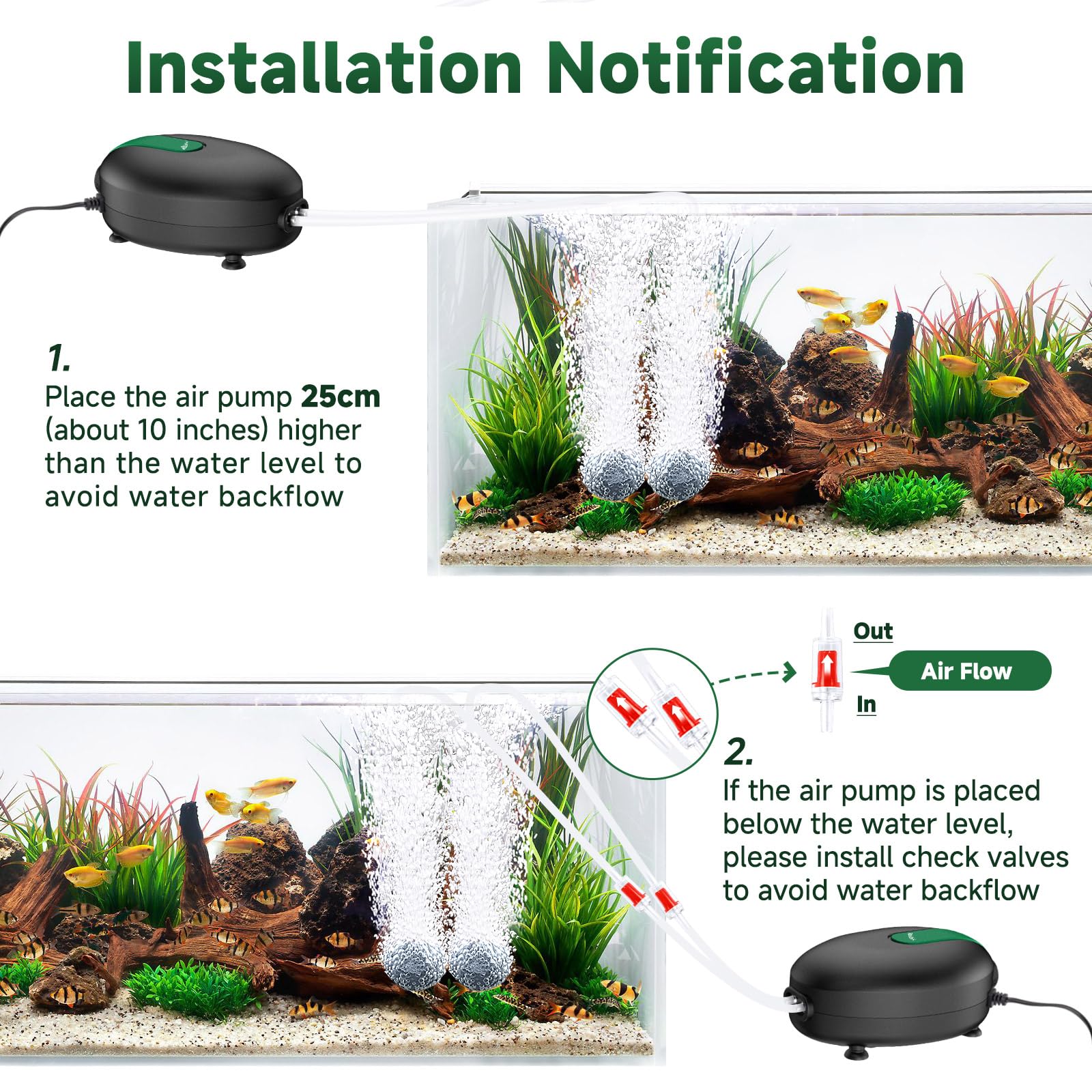 Installation Notification

1.
Place the air pump 25cm (about 10 inches) higher than the water level to avoid water backflow

Out
Air Flow
In

2.
If the air pump is placed below the water level, please install check valves to avoid water backflow