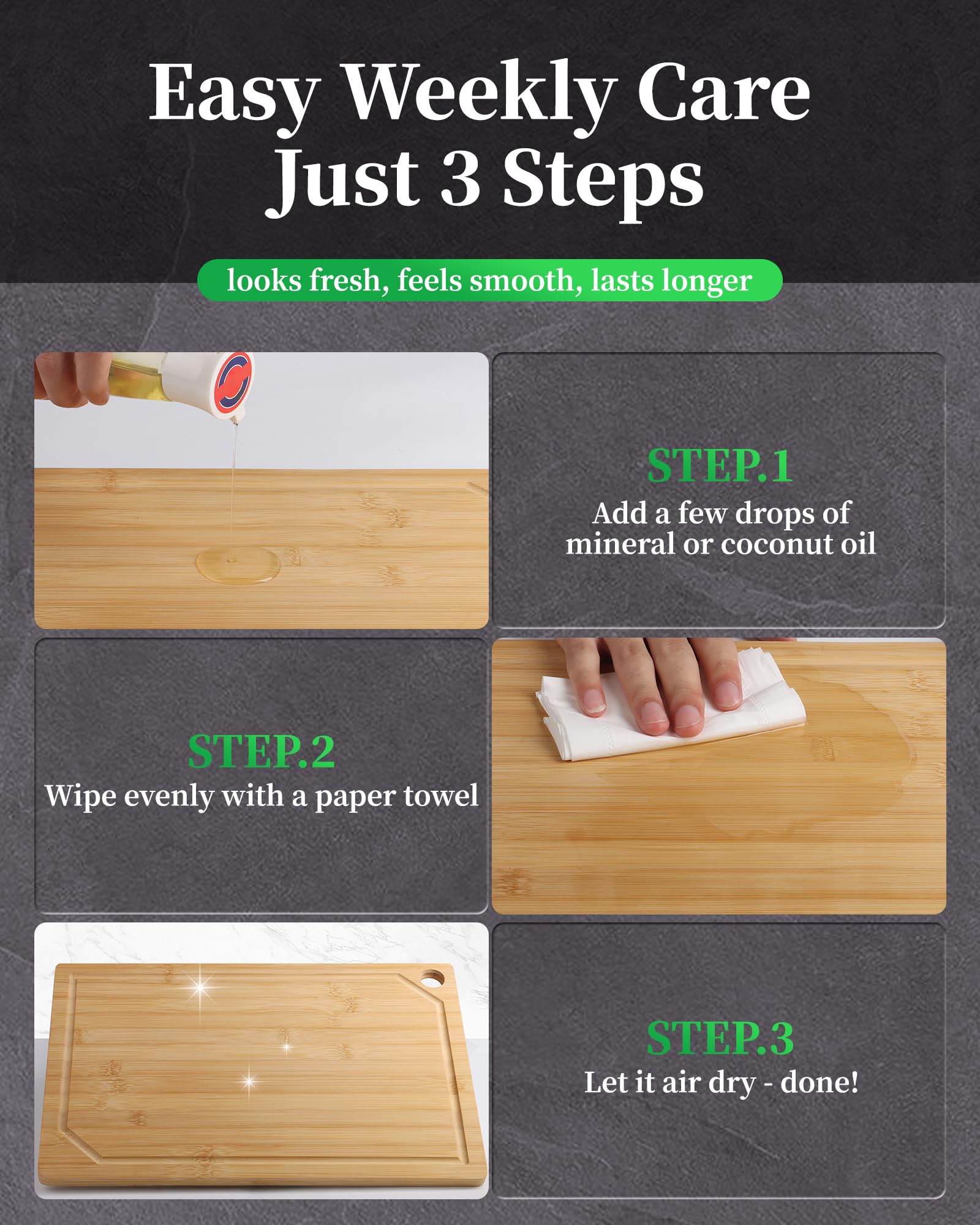 Easy Weekly Care
Just 3 Steps

looks fresh, feels smooth, lasts longer

STEP.1
Add a few drops of mineral or coconut oil

STEP.2
Wipe evenly with a paper towel

STEP.3
Let it air dry - done!