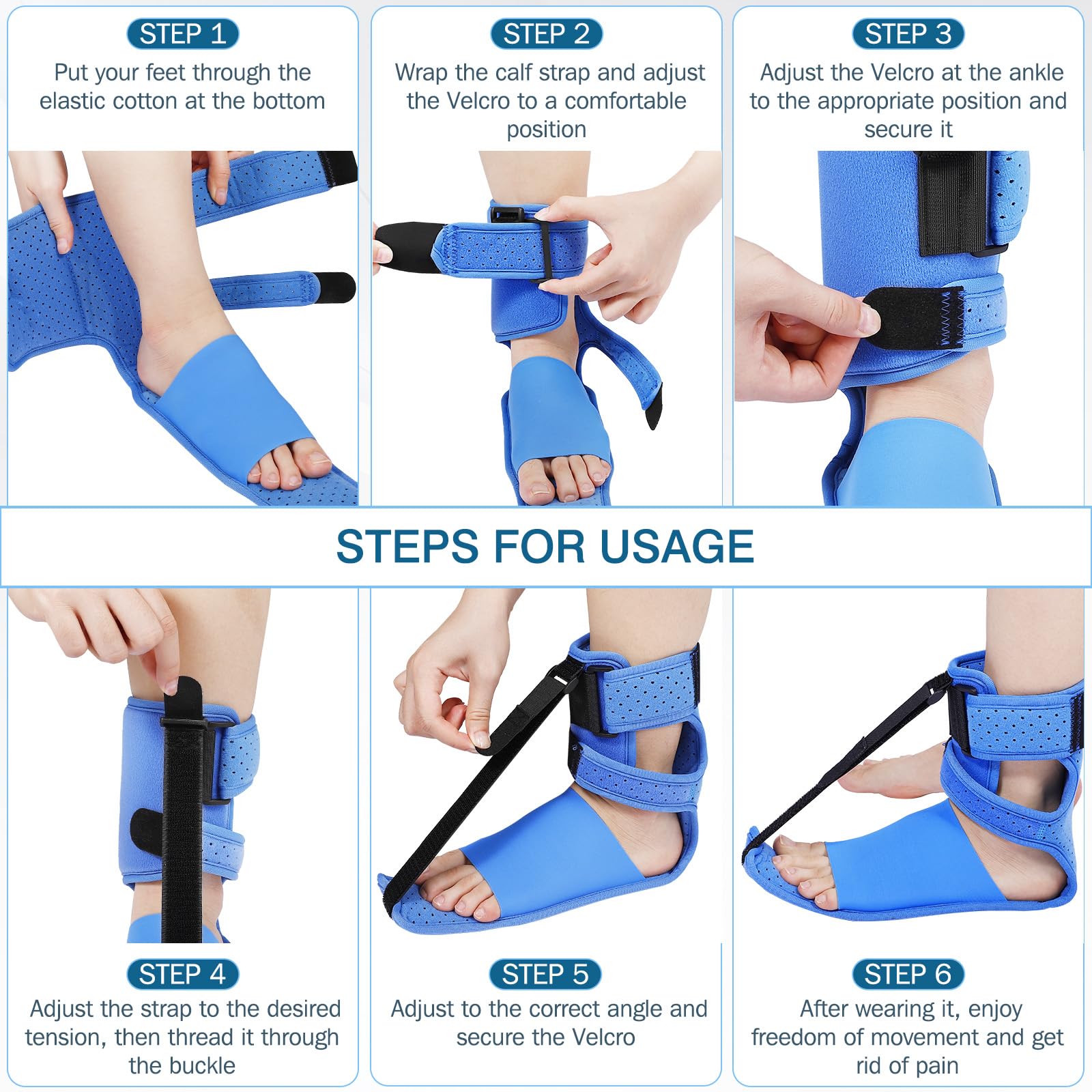 STEP 1
Put your feet through the elastic cotton at the bottom

STEP 2
Wrap the calf strap and adjust the Velcro to a comfortable position

STEP 3
Adjust the Velcro at the ankle to the appropriate position and secure it

STEPS FOR USAGE

STEP 4
Adjust the strap to the desired tension, then thread it through the buckle

STEP 5
Adjust to the correct angle and secure the Velcro

STEP 6
After wearing it, enjoy freedom of movement and get rid of pain