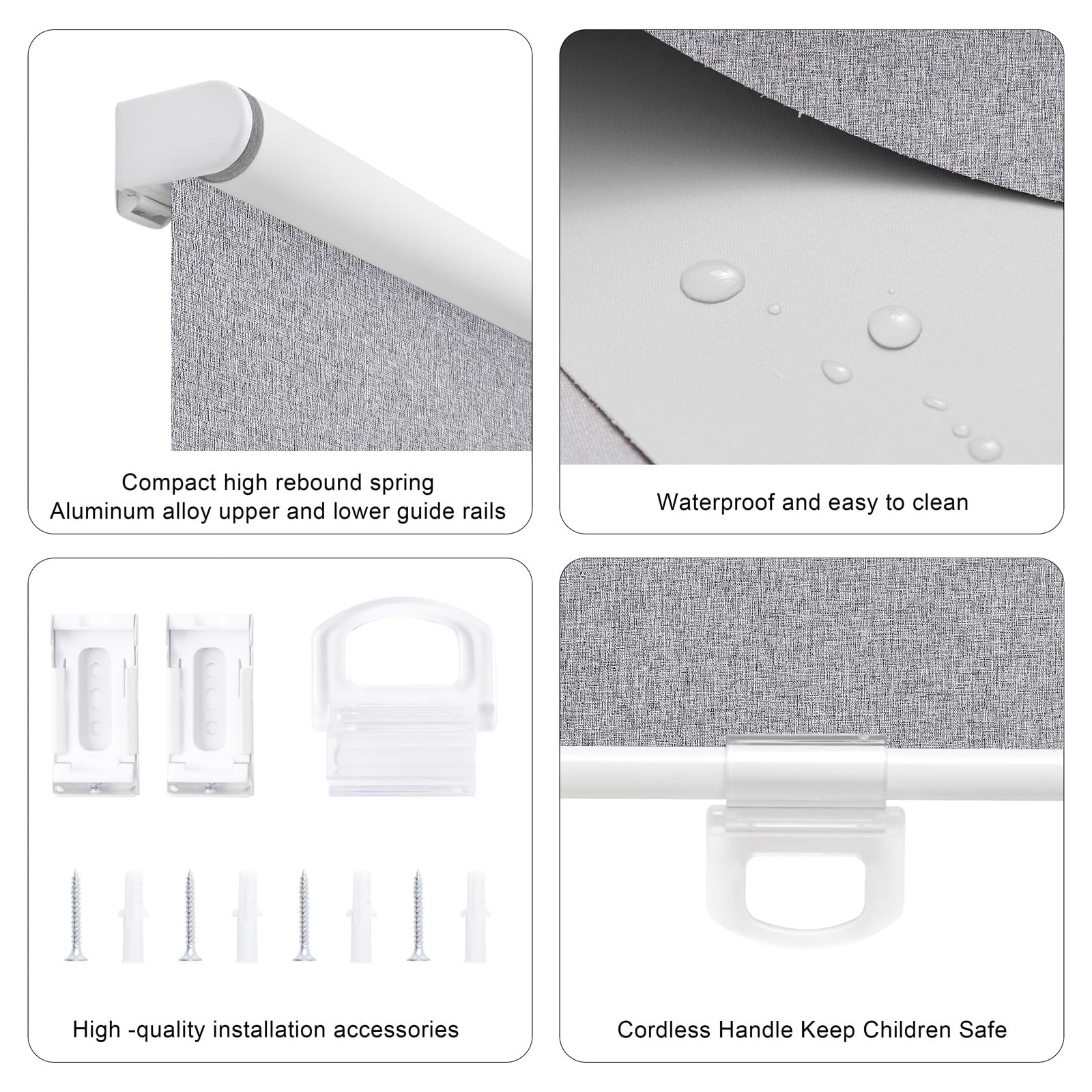 Compact high rebound spring
Aluminum alloy upper and lower guide rails

Waterproof and easy to clean

High -quality installation accessories

Cordless Handle Keep Children Safe