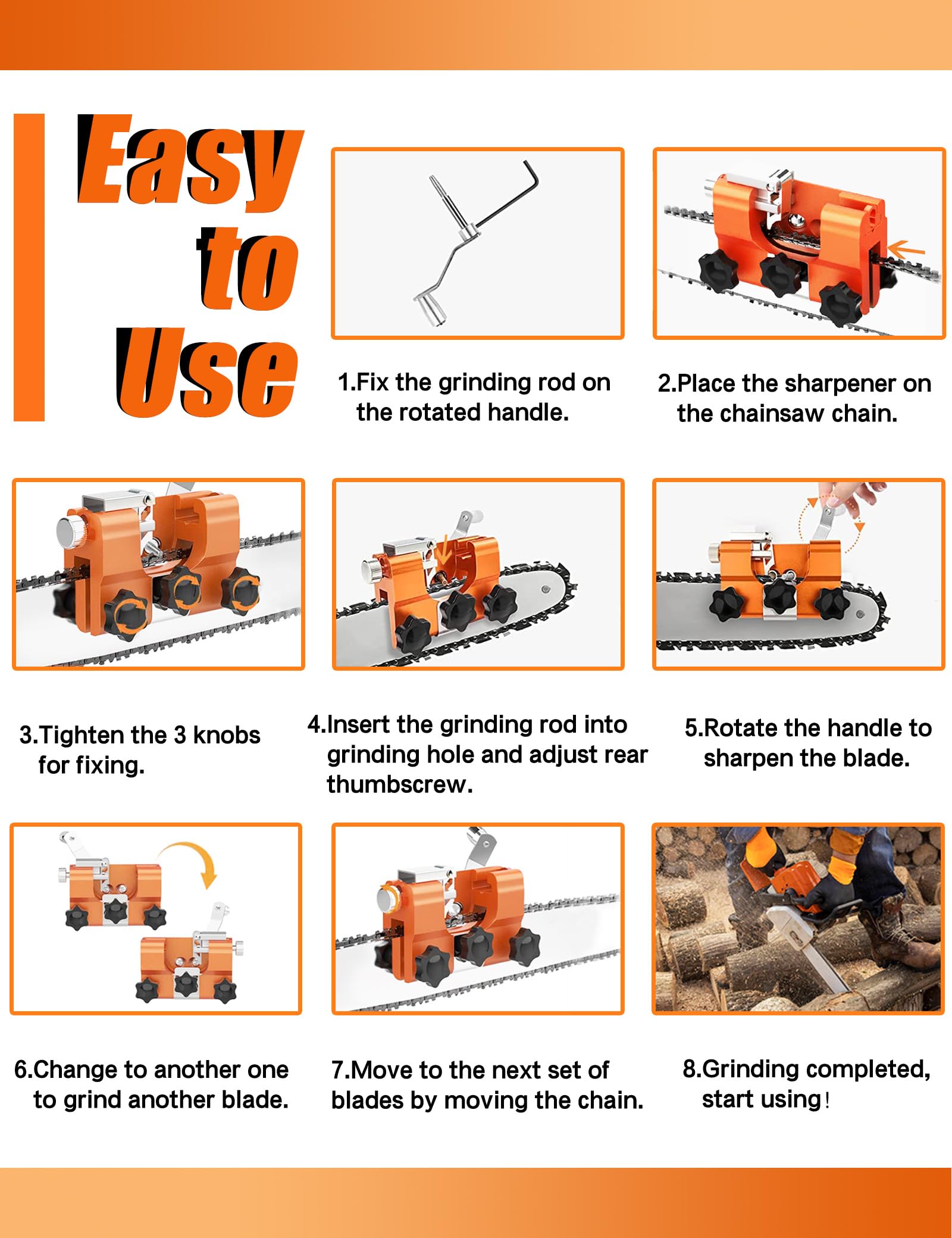 Easy to Use

1.Fix the grinding rod on the rotated handle.

2.Place the sharpener on the chainsaw chain.

3.Tighten the 3 knobs for fixing.

4.Insert the grinding rod into grinding hole and adjust rear thumbscrew.

5.Rotate the handle to sharpen the blade.

6.Change to another one to grind another blade.

7.Move to the next set of blades by moving the chain.

8.Grinding completed, start using！