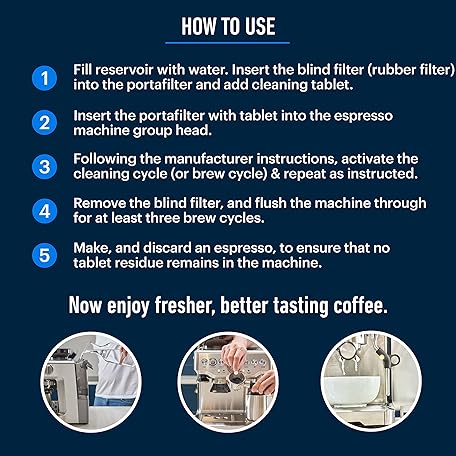 HOW TO USE

1 Fill reservoir with water. Insert the blind filter (rubber filter) into the portafilter and add cleaning tablet.

2 Insert the portafilter with tablet into the espresso machine group head.

3 Following the manufacturer instructions, activate the cleaning cycle (or brew cycle) & repeat as instructed.

4 Remove the blind filter, and flush the machine through for at least three brew cycles.

5 Make, and discard an espresso, to ensure that no tablet residue remains in the machine.

Now enjoy fresher, better tasting coffee.