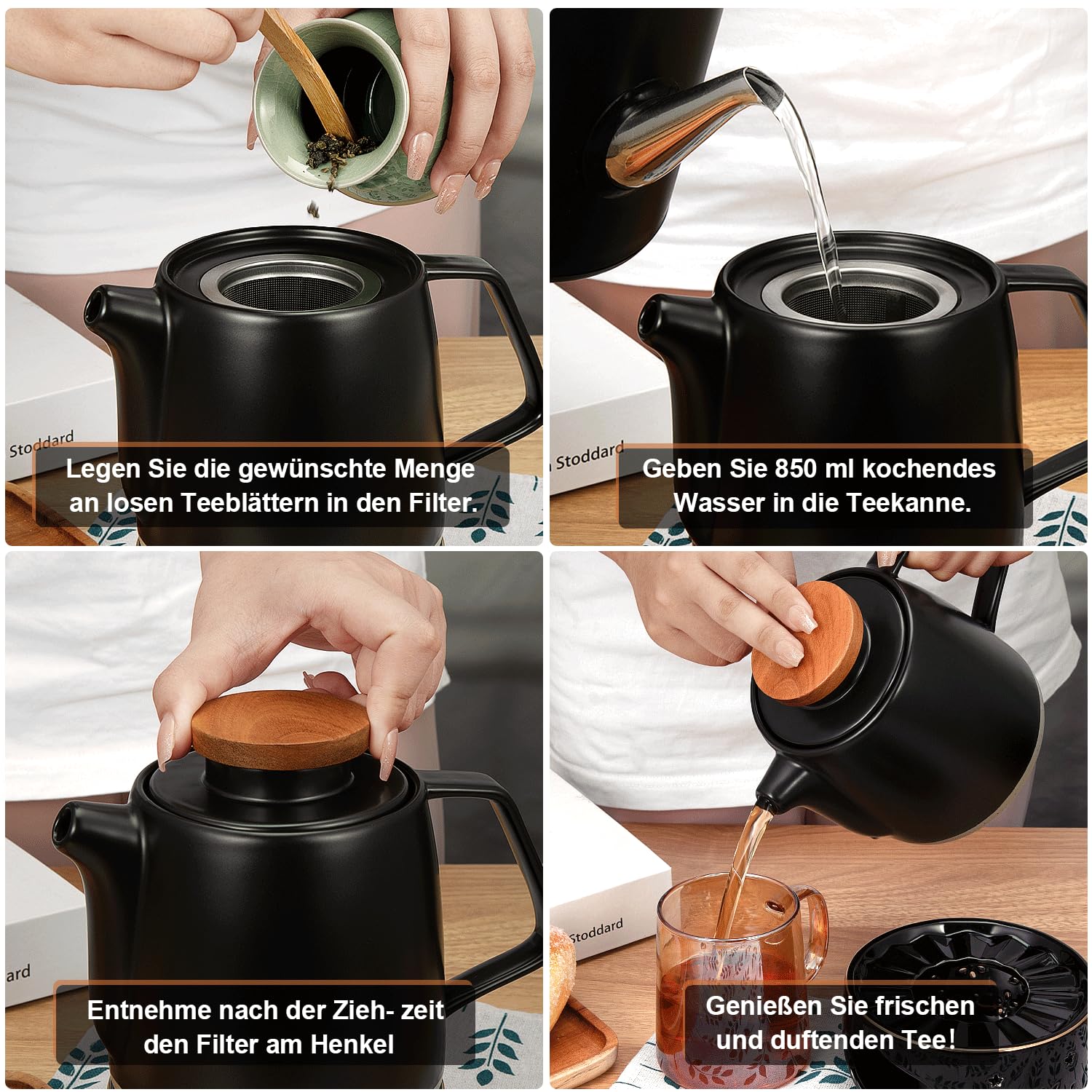 Stoddard

Legen Sie die gewünschte Menge an losen Teeblättern in den Filter.

Stoddard

Geben Sie 850 ml kochendes Wasser in die Teekanne.

ard

Entnehme nach der Zieh- zeit den Filter am Henkel

Stoddard

Genießen Sie frischen und duftenden Tee!