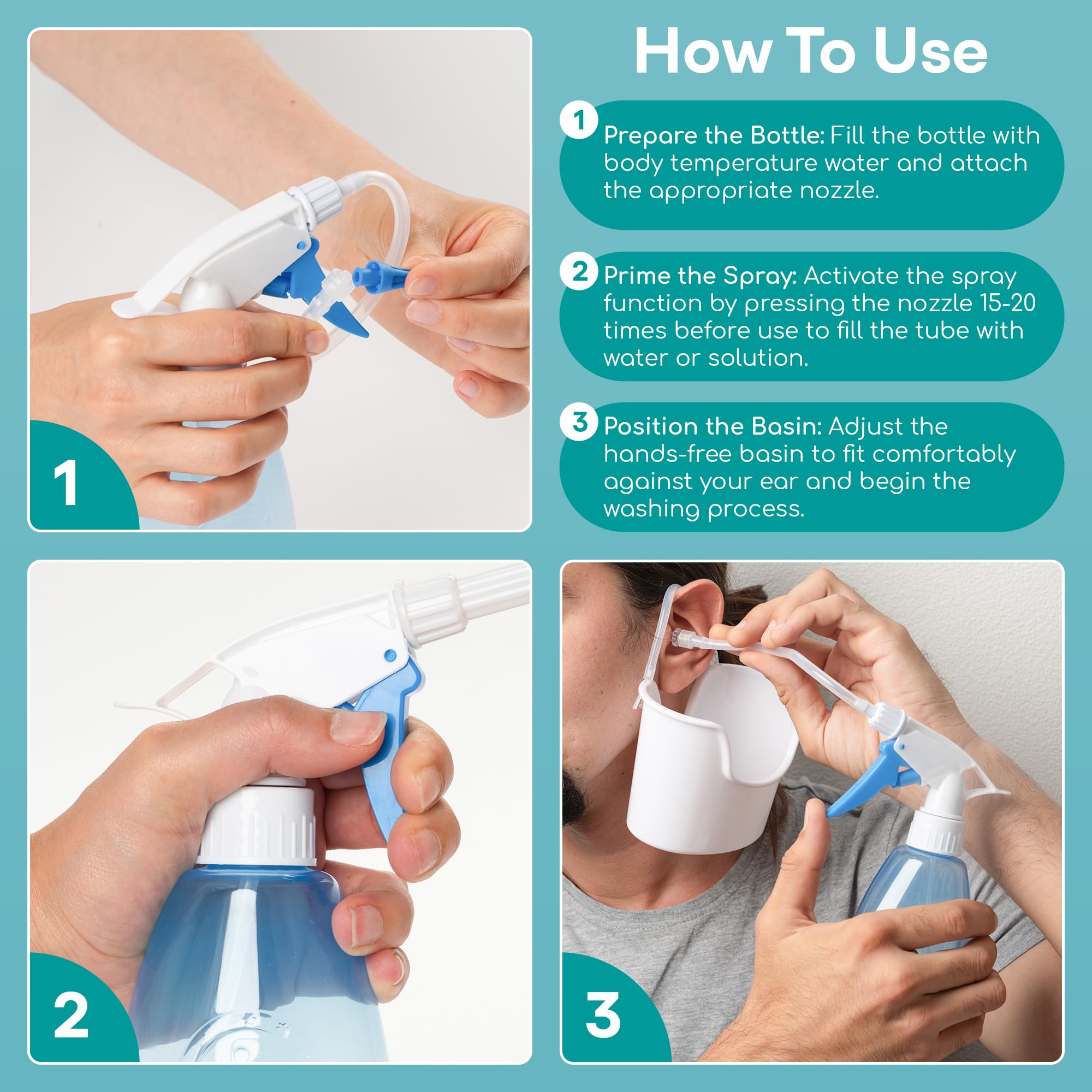 1

How To Use

1 Prepare the Bottle: Fill the bottle with body temperature water and attach the appropriate nozzle.

2 Prime the Spray: Activate the spray function by pressing the nozzle 15-20 times before use to fill the tube with water or solution.

3 Position the Basin: Adjust the hands-free basin to fit comfortably against your ear and begin the washing process.

2

3