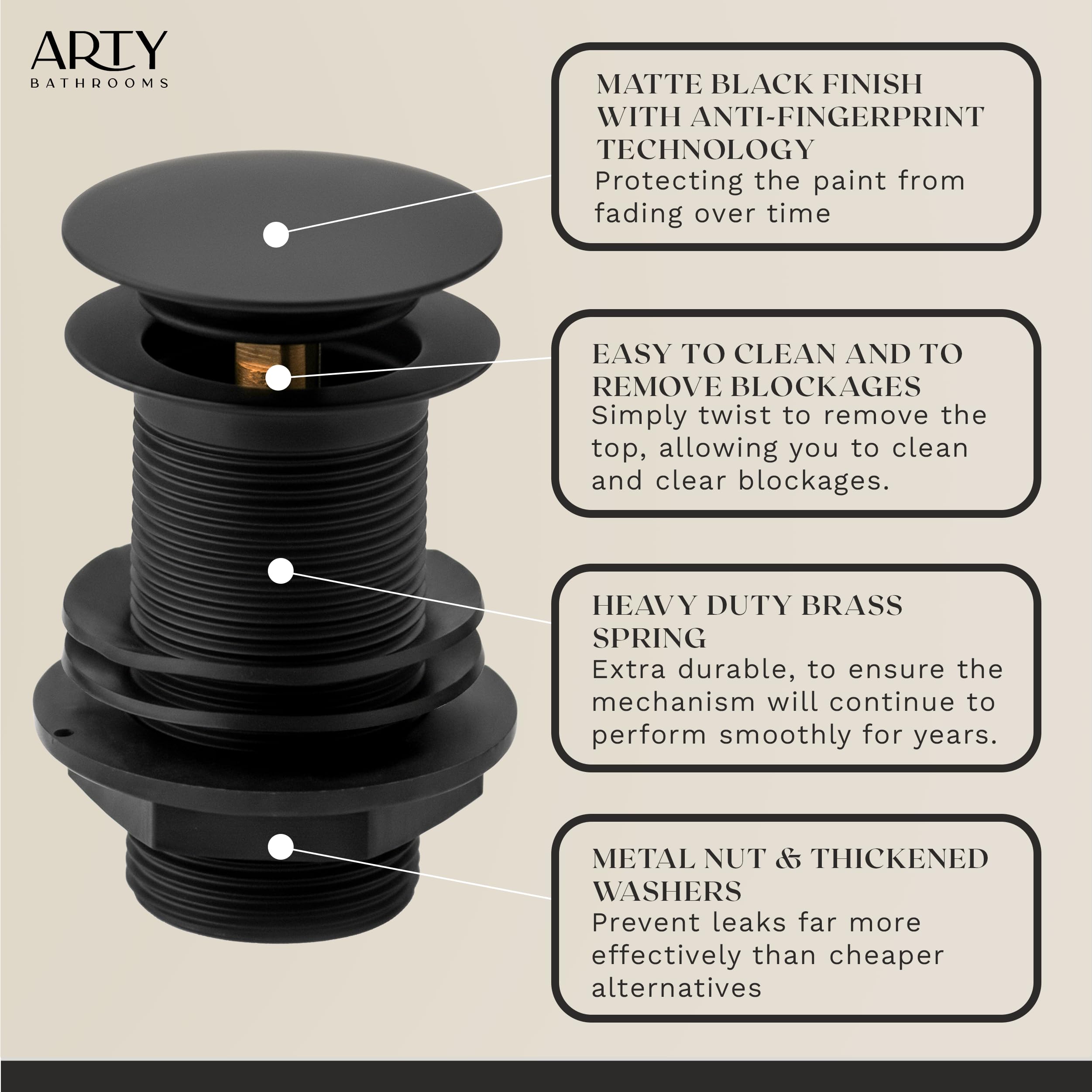 ARTY
BATHROOMS

MATTE BLACK FINISH WITH ANTI-FINGERPRINT TECHNOLOGY
Protecting the paint from fading over time

EASY TO CLEAN AND TO REMOVE BLOCKAGES
Simply twist to remove the top, allowing you to clean and clear blockages.

HEAVY DUTY BRASS SPRING
Extra durable, to ensure the mechanism will continue to perform smoothly for years.

METAL NUT & THICKENED WASHERS
Prevent leaks far more effectively than cheaper alternatives