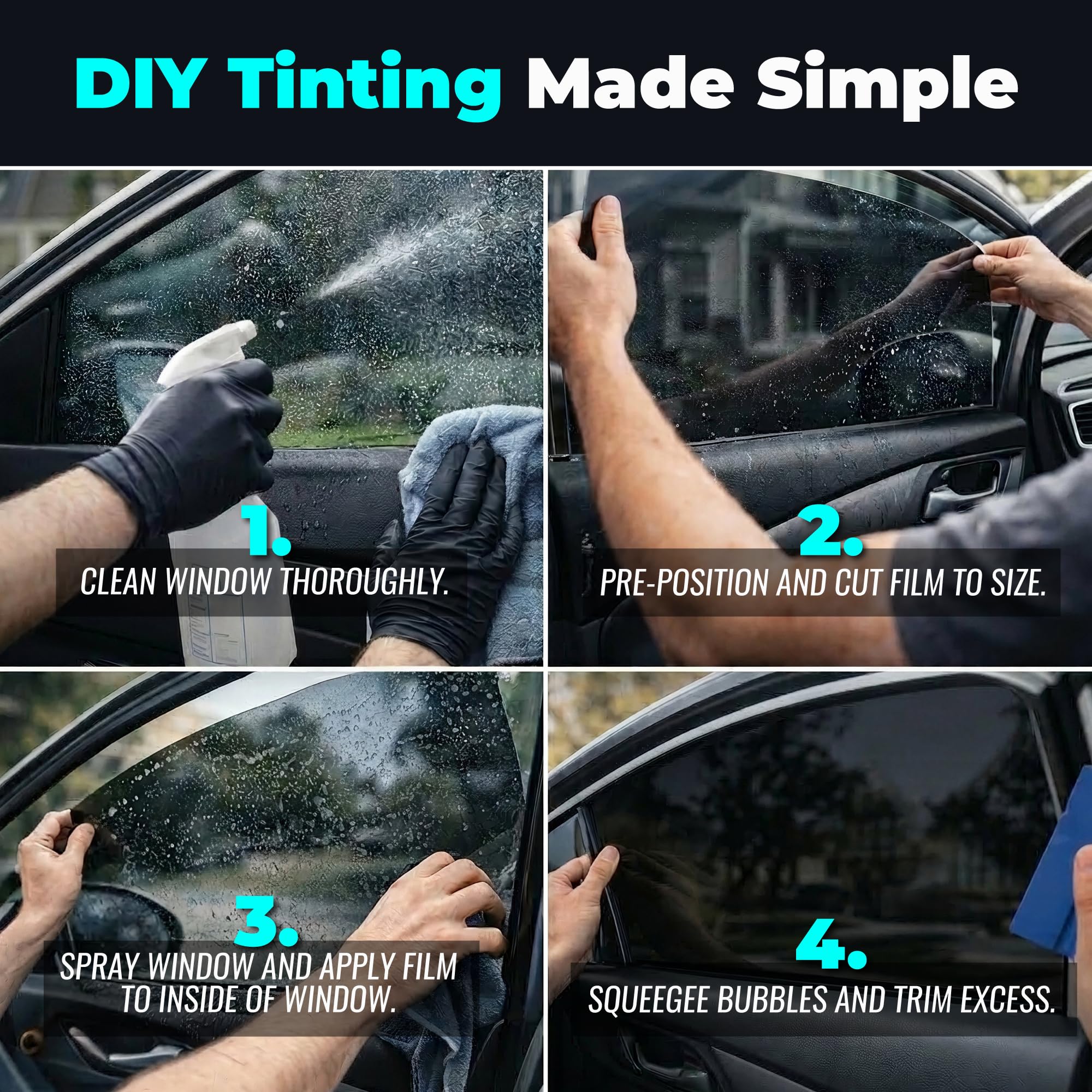 DIY Tinting Made Simple

1.
CLEAN WINDOW THOROUGHLY.

2.
PRE-POSITION AND CUT FILM TO SIZE.

3.
SPRAY WINDOW AND APPLY FILM TO INSIDE OF WINDOW.

4.
SQUEEGEE BUBBLES AND TRIM EXCESS.