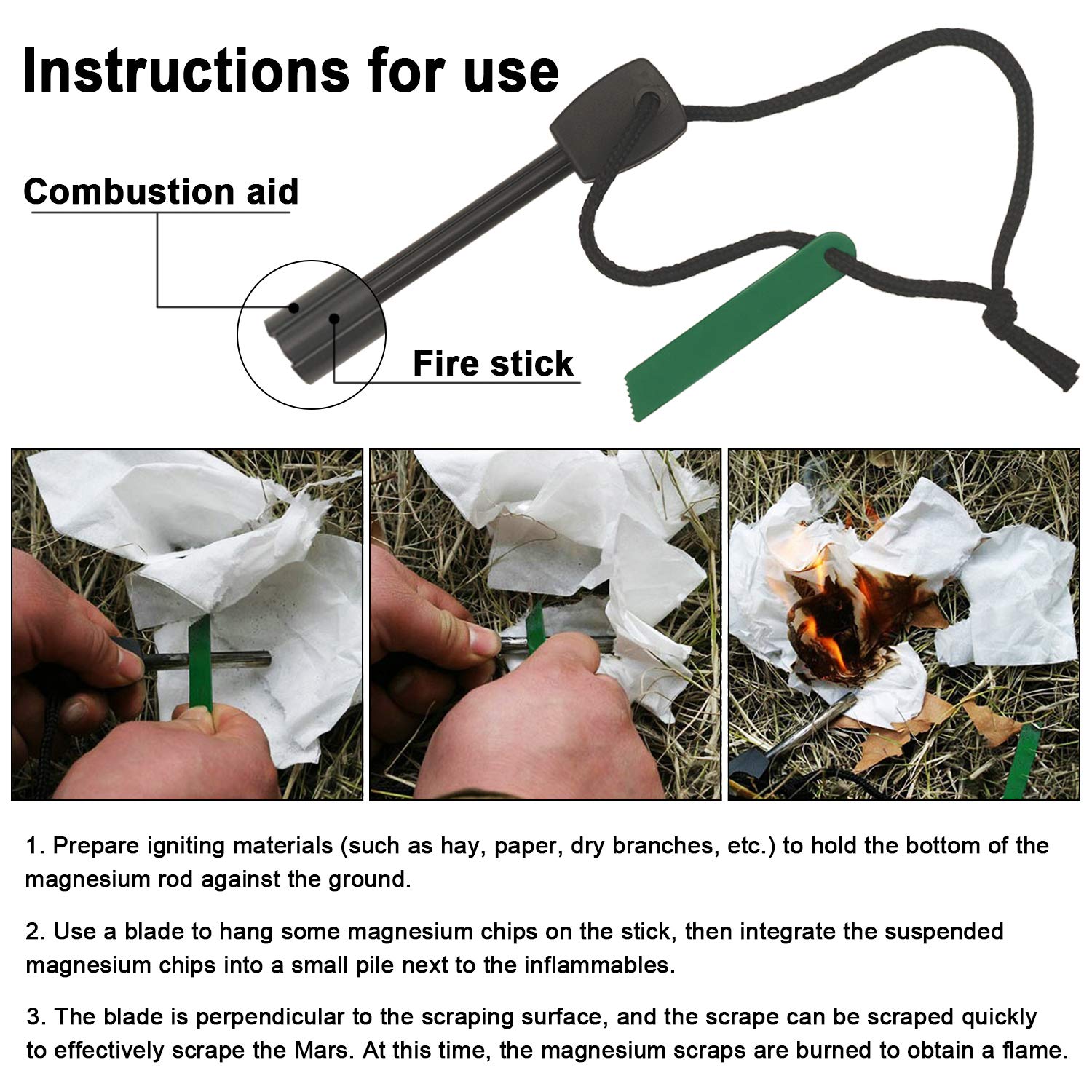 Instructions for use

Combustion aid

Fire stick

1. Prepare igniting materials (such as hay, paper, dry branches, etc.) to hold the bottom of the magnesium rod against the ground.

2. Use a blade to hang some magnesium chips on the stick, then integrate the suspended magnesium chips into a small pile next to the inflammables.

3. The blade is perpendicular to the scraping surface, and the scrape can be scraped quickly to effectively scrape the Mars. At this time, the magnesium scraps are burned to obtain a flame.