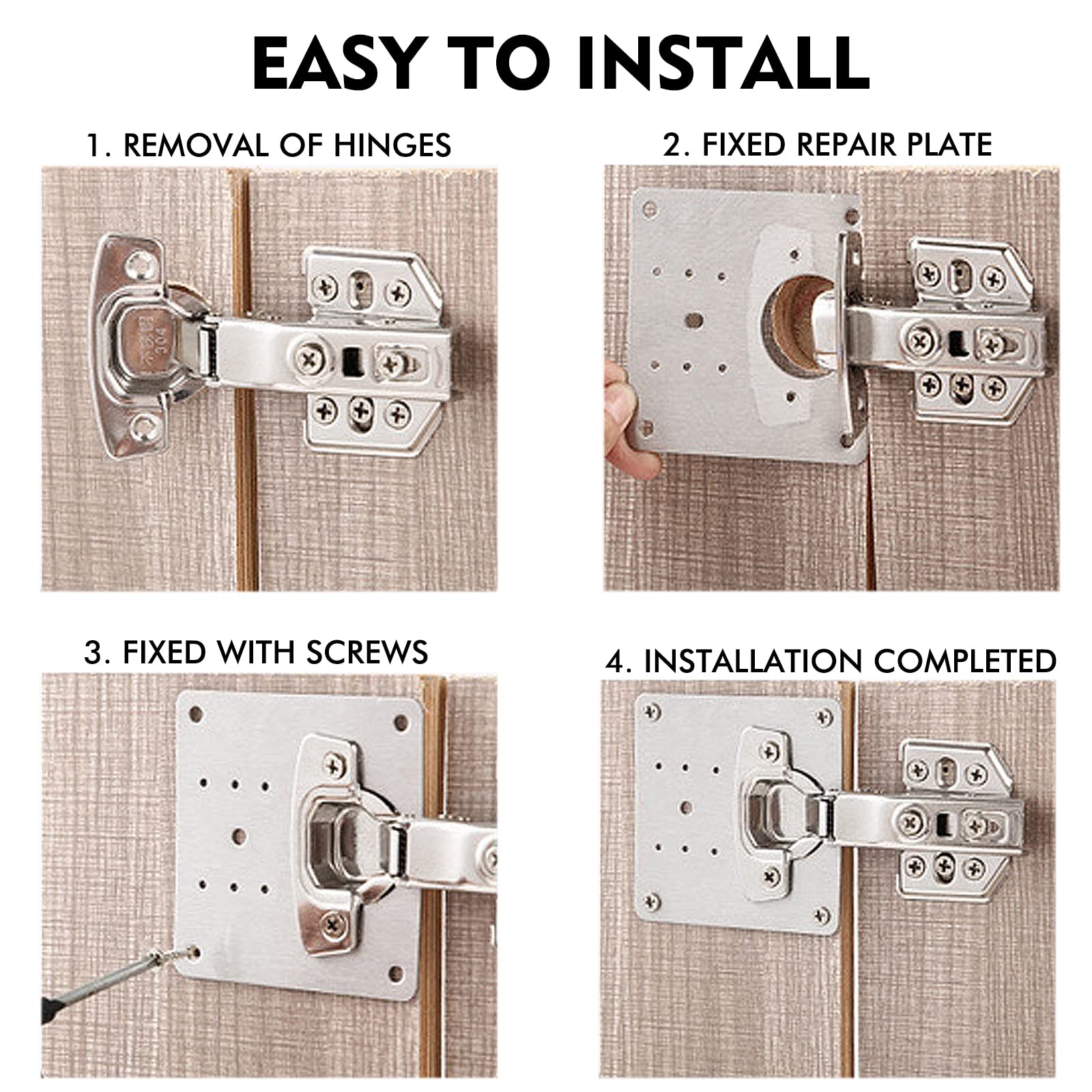 EASY TO INSTALL

1. REMOVAL OF HINGES

2. FIXED REPAIR PLATE

3. FIXED WITH SCREWS

4. INSTALLATION COMPLETED