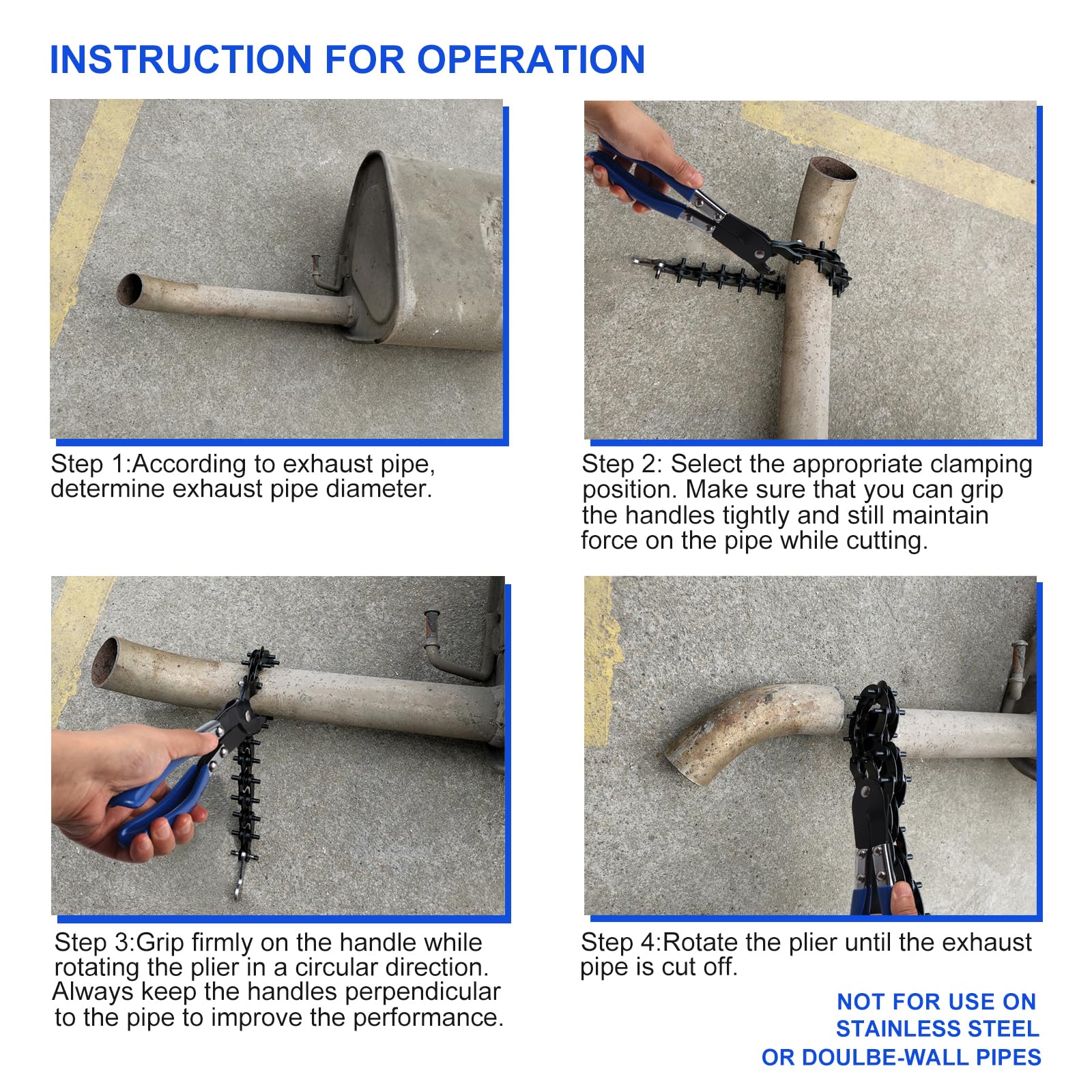 INSTRUCTION FOR OPERATION

Step 1:According to exhaust pipe, determine exhaust pipe diameter.

Step 2: Select the appropriate clamping position. Make sure that you can grip the handles tightly and still maintain force on the pipe while cutting.

Step 3:Grip firmly on the handle while rotating the plier in a circular direction. Always keep the handles perpendicular to the pipe to improve the performance.

Step 4:Rotate the plier until the exhaust pipe is cut off.

NOT FOR USE ON STAINLESS STEEL OR DOULBE-WALL PIPES