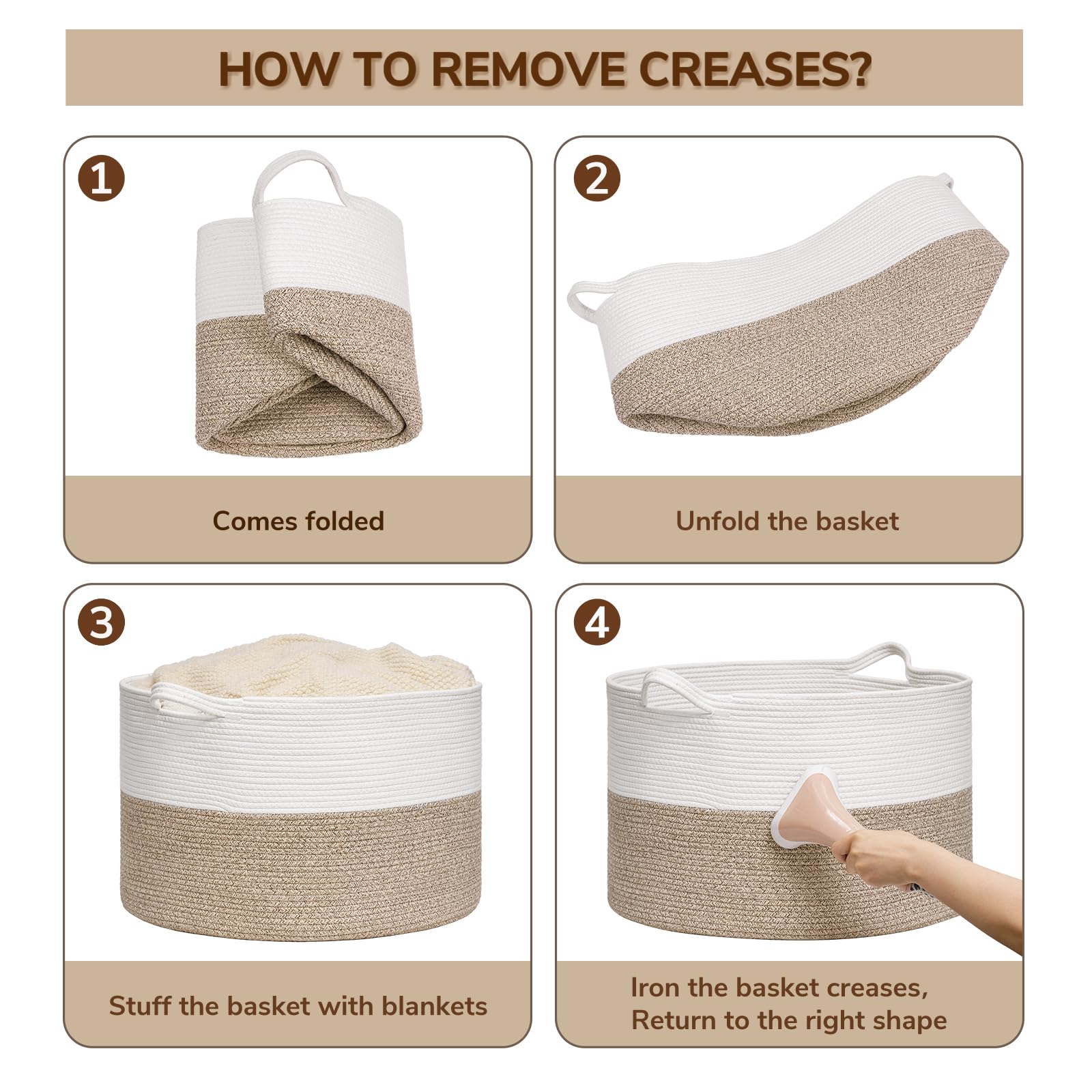 HOW TO REMOVE CREASES?

1

Comes folded

2

Unfold the basket

3

Stuff the basket with blankets

4

Iron the basket creases, Return to the right shape